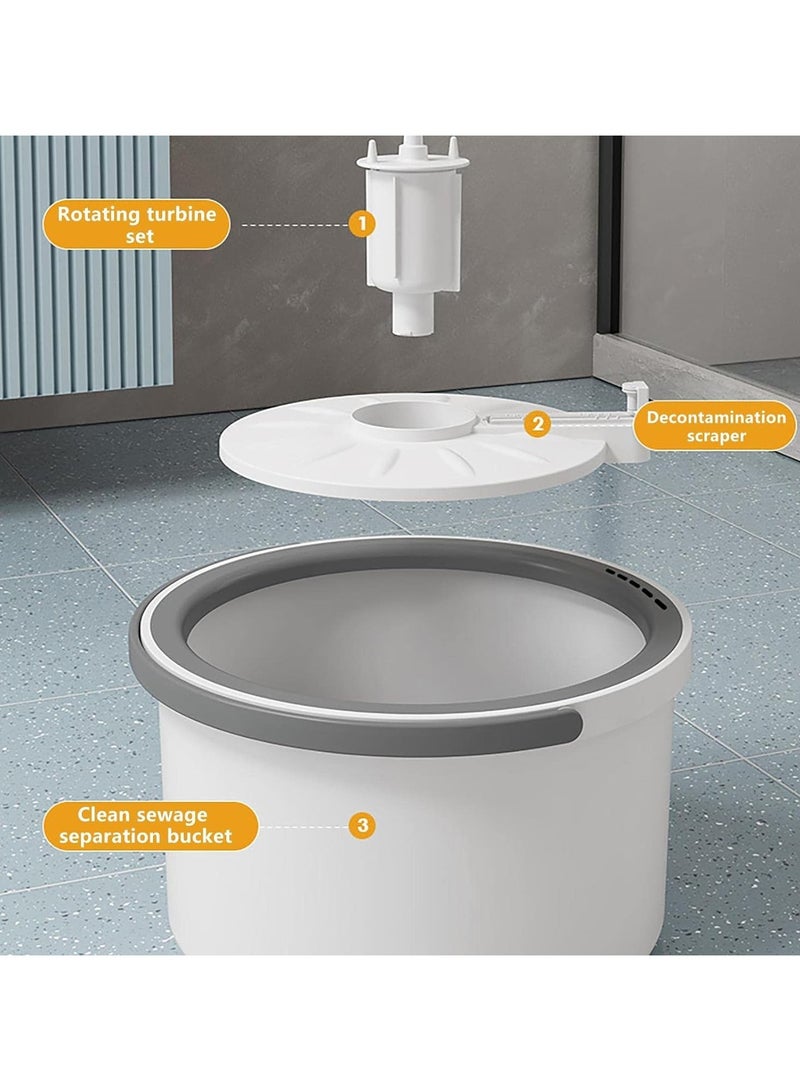 Rotating turbine set

1

2

Decontamination scraper

Clean sewage separation bucket

3