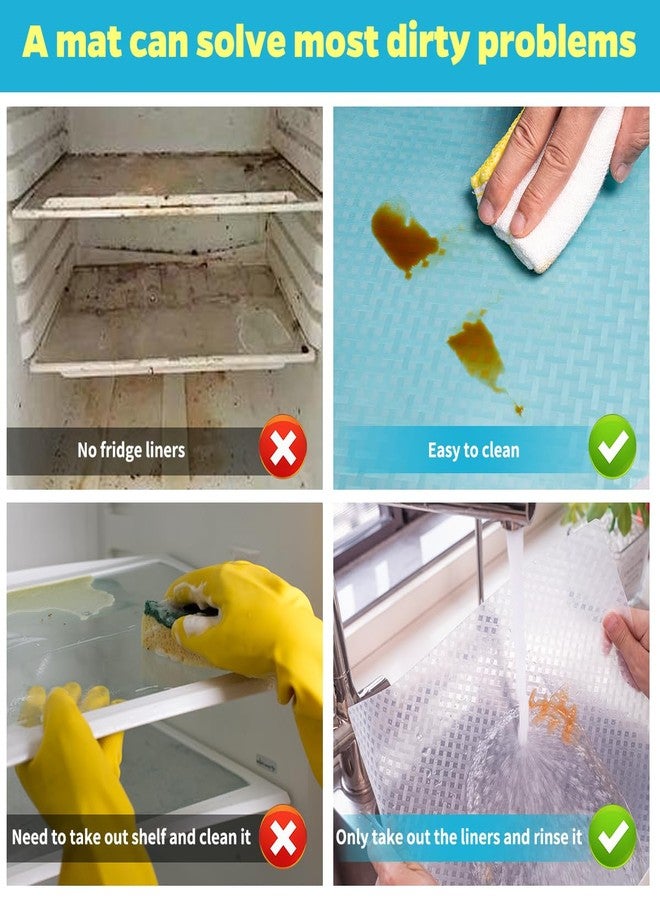 A mat can solve most dirty problems

No fridge liners

Easy to clean

Need to take out shelf and clean it

Only take out the liners and rinse it