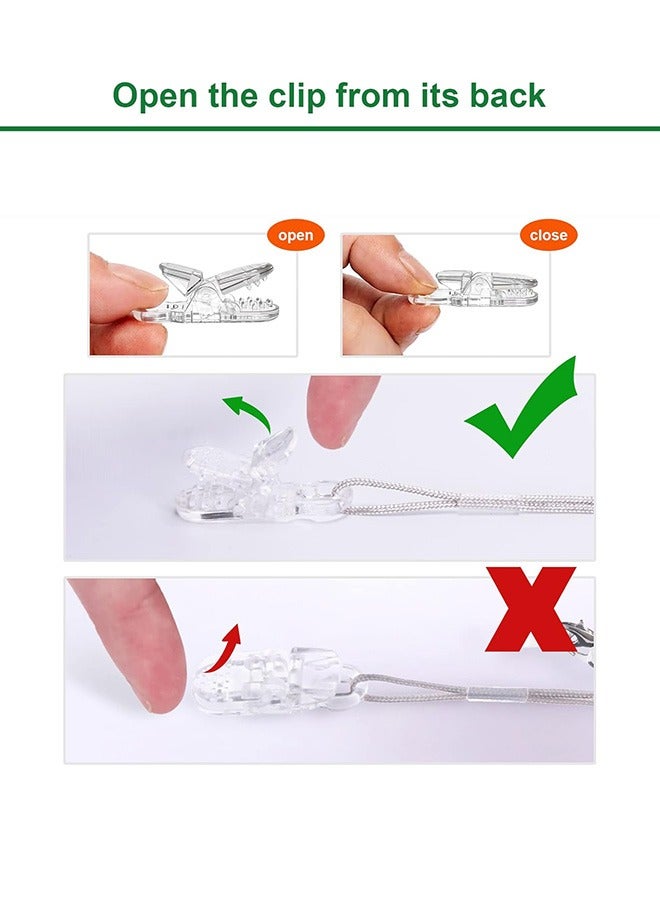 Open the clip from its back

open

close