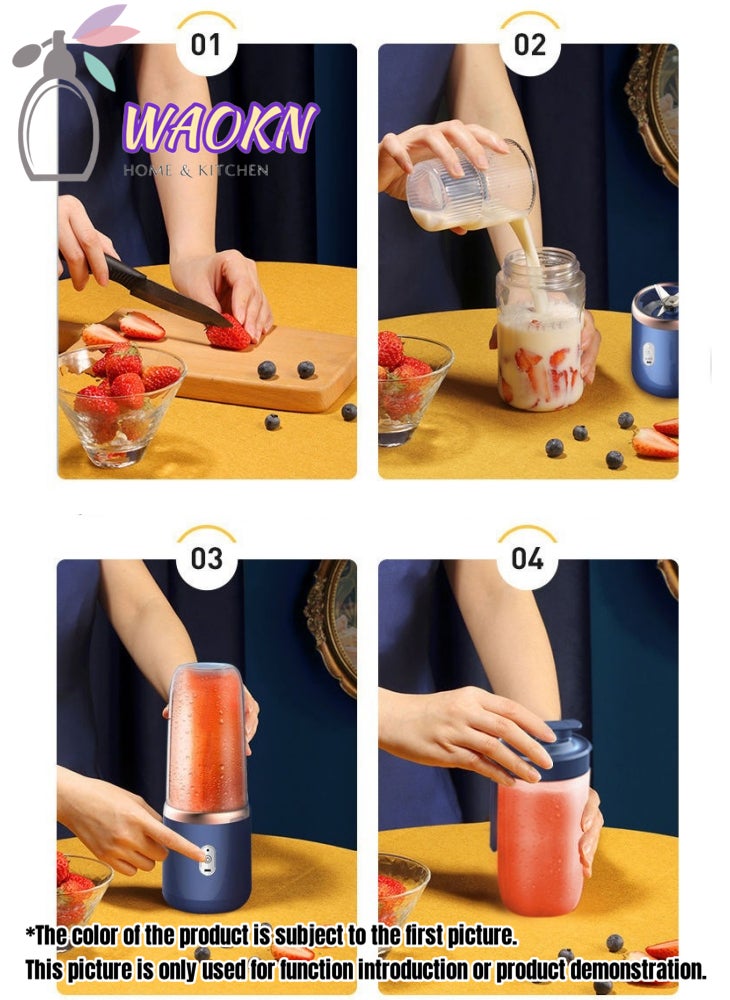 WAOKN
HOME & KITCHEN

01

02

03

04

*The color of the product is subject to the first picture.
This picture is only used for function introduction or product demonstration.