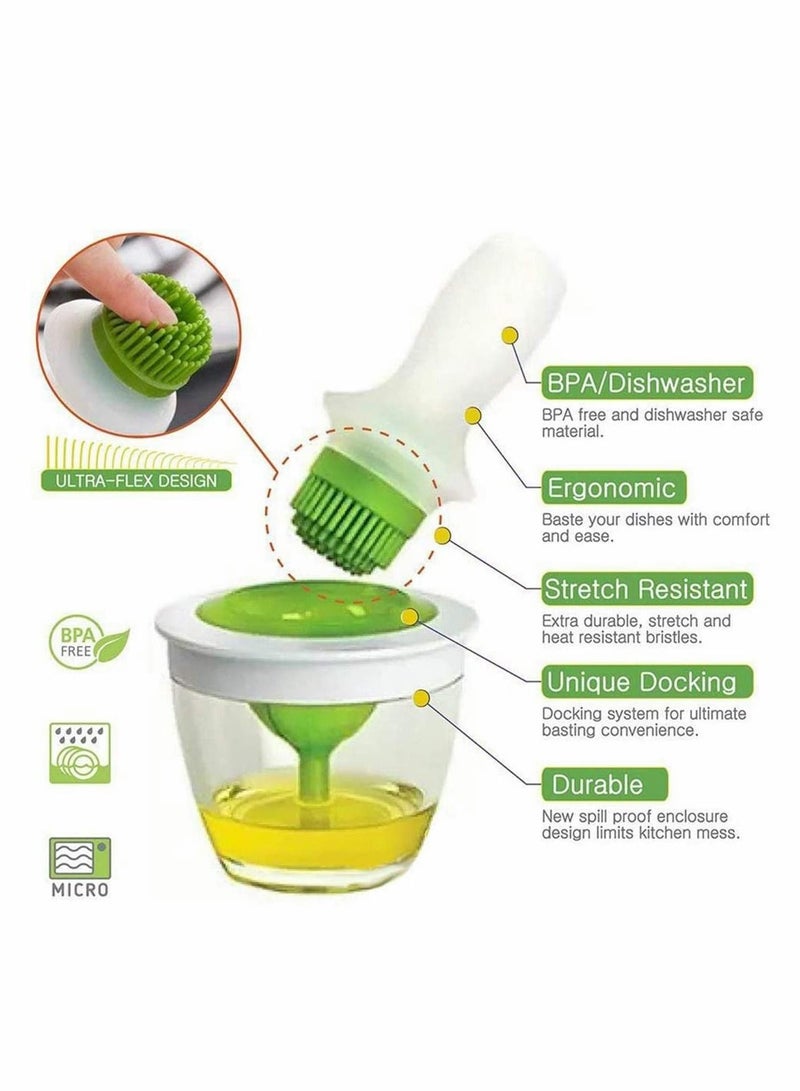 ULTRA-FLEX DESIGN

BPA FREE

MICRO

BPA/Dishwasher
BPA free and dishwasher safe material.

Ergonomic
Baste your dishes with comfort and ease.

Stretch Resistant
Extra durable, stretch and heat resistant bristles.

Unique Docking
Docking system for ultimate basting convenience.

Durable
New spill proof enclosure design limits kitchen mess.