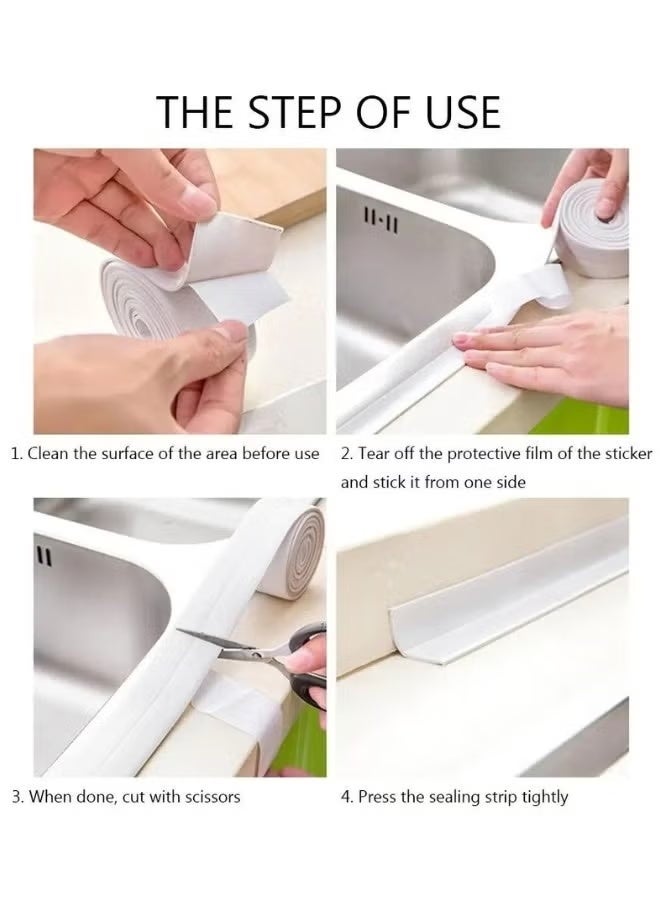 THE STEP OF USE

1. Clean the surface of the area before use

2. Tear off the protective film of the sticker and stick it from one side

3. When done, cut with scissors

4. Press the sealing strip tightly