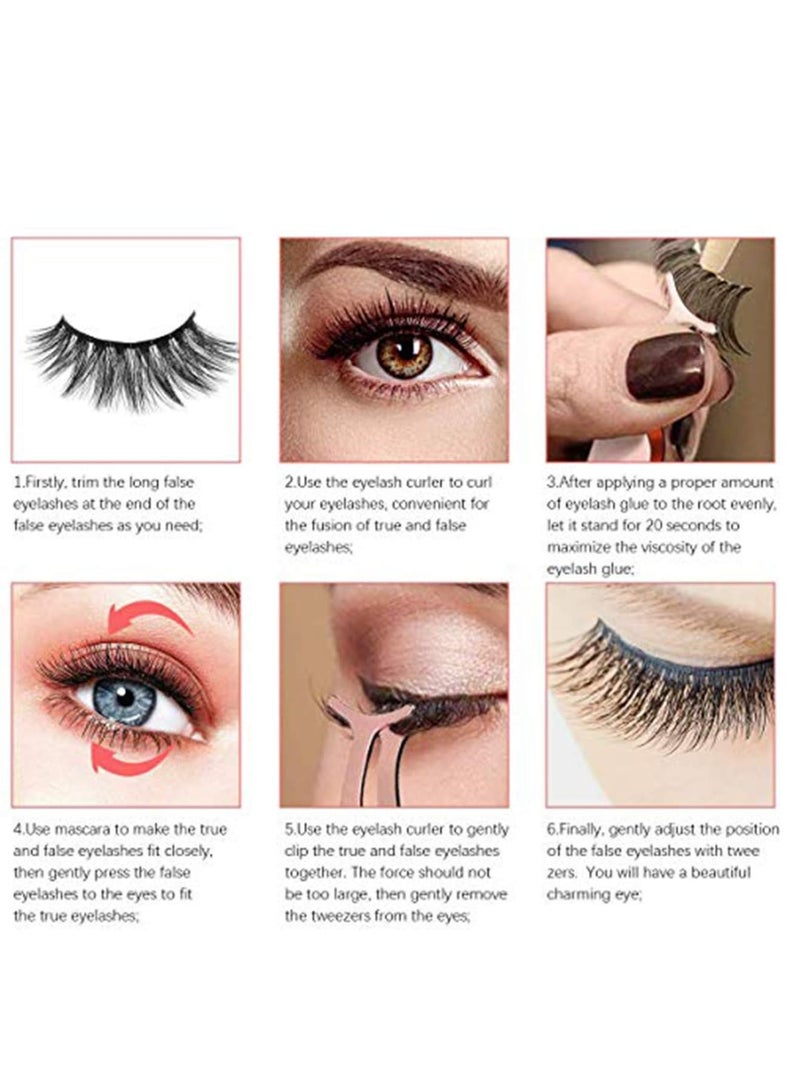 1.Firstly, trim the long false eyelashes at the end of the false eyelashes as you need;

2.Use the eyelash curler to curl your eyelashes, convenient for the fusion of true and false eyelashes;

3.After applying a proper amount of eyelash glue to the root evenly, let it stand for 20 seconds to maximize the viscosity of the eyelash glue;

4.Use mascara to make the true and false eyelashes fit closely, then gently press the false eyelashes to the eyes to fit the true eyelashes;

5.Use the eyelash curler to gently clip the true and false eyelashes together. The force should not be too large, then gently remove the tweezers from the eyes;

6.Finally, gently adjust the position of the false eyelashes with twee zers. You will have a beautiful charming eye;