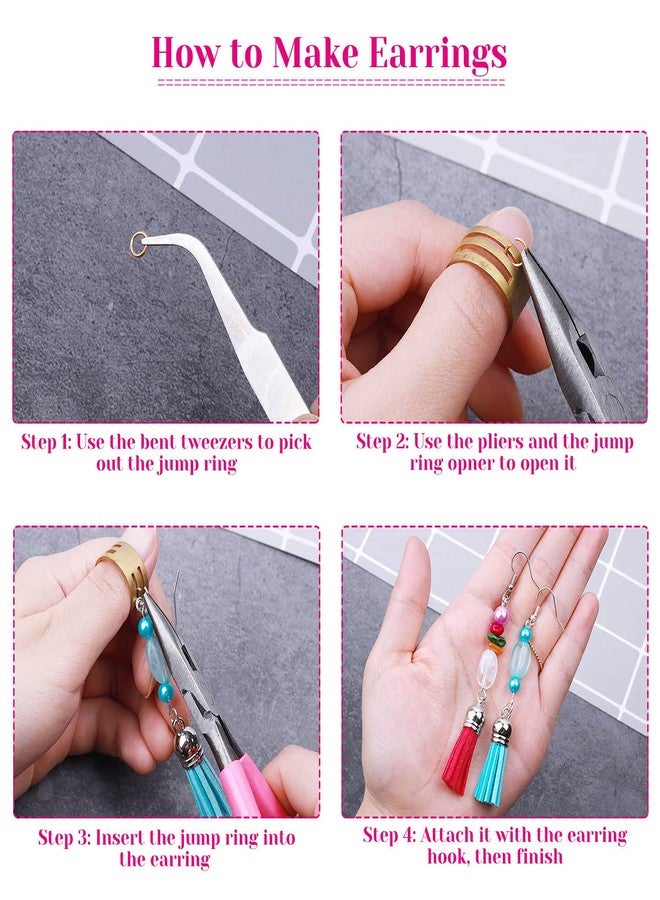 How to Make Earrings

Step 1: Use the bent tweezers to pick out the jump ring

Step 2: Use the pliers and the jump ring opner to open it

Step 3: Insert the jump ring into the earring

Step 4: Attach it with the earring hook, then finish