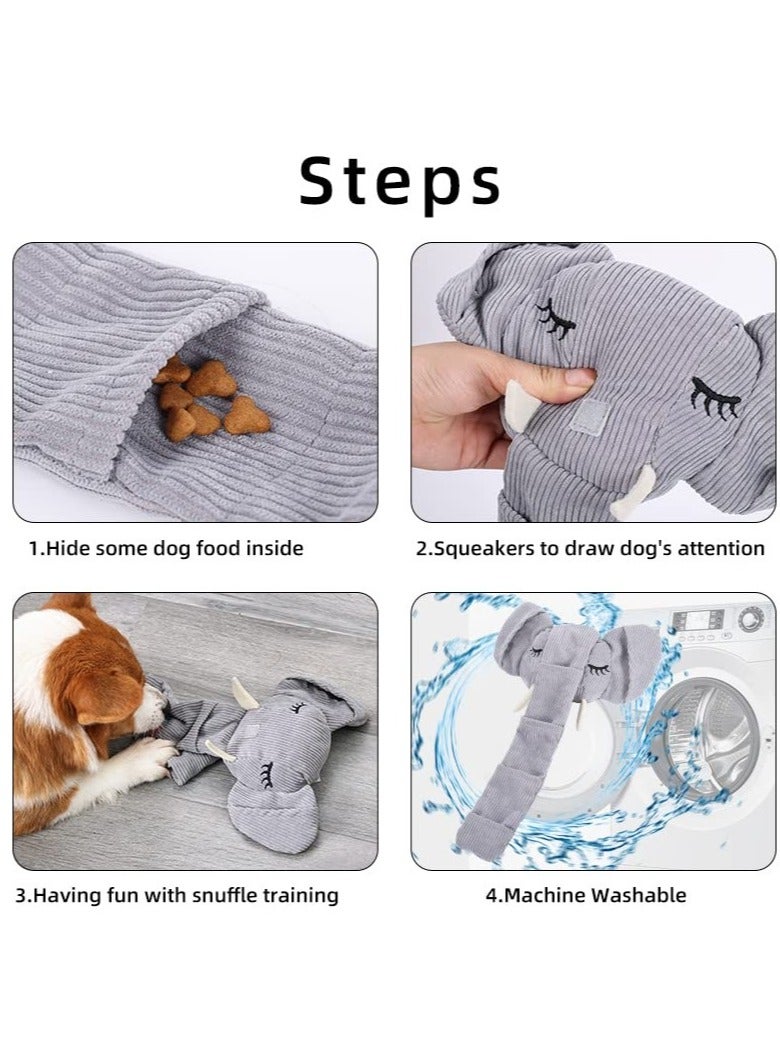 Steps

1.Hide some dog food inside

2.Squeakers to draw dog's attention

3.Having fun with snuffle training

4.Machine Washable