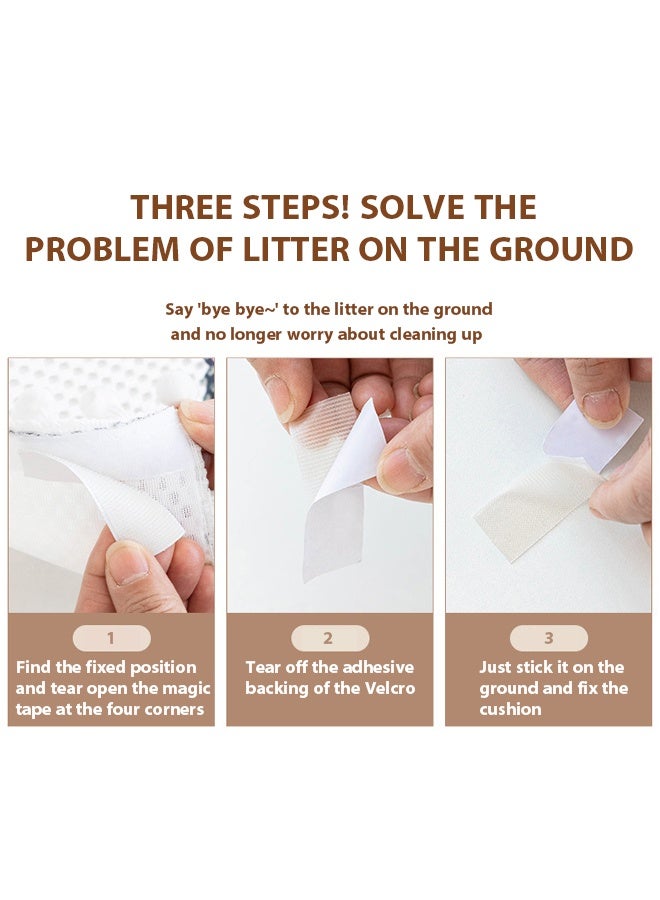 THREE STEPS! SOLVE THE PROBLEM OF LITTER ON THE GROUND

Say 'bye bye~' to the litter on the ground and no longer worry about cleaning up

1
Find the fixed position and tear open the magic tape at the four corners

2
Tear off the adhesive backing of the Velcro

3
Just stick it on the ground and fix the cushion