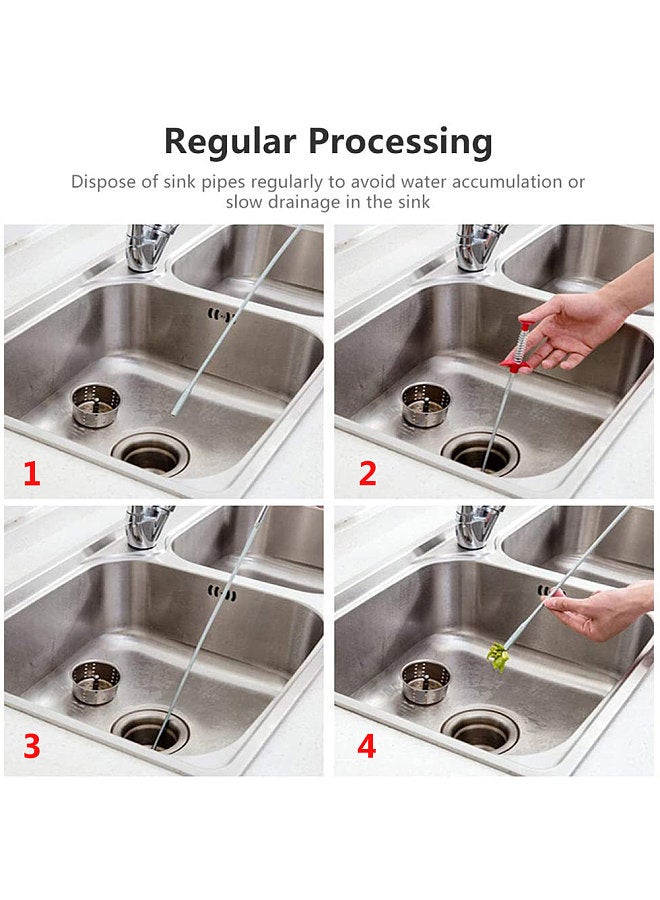 Regular Processing

Dispose of sink pipes regularly to avoid water accumulation or slow drainage in the sink

1

2

3

4