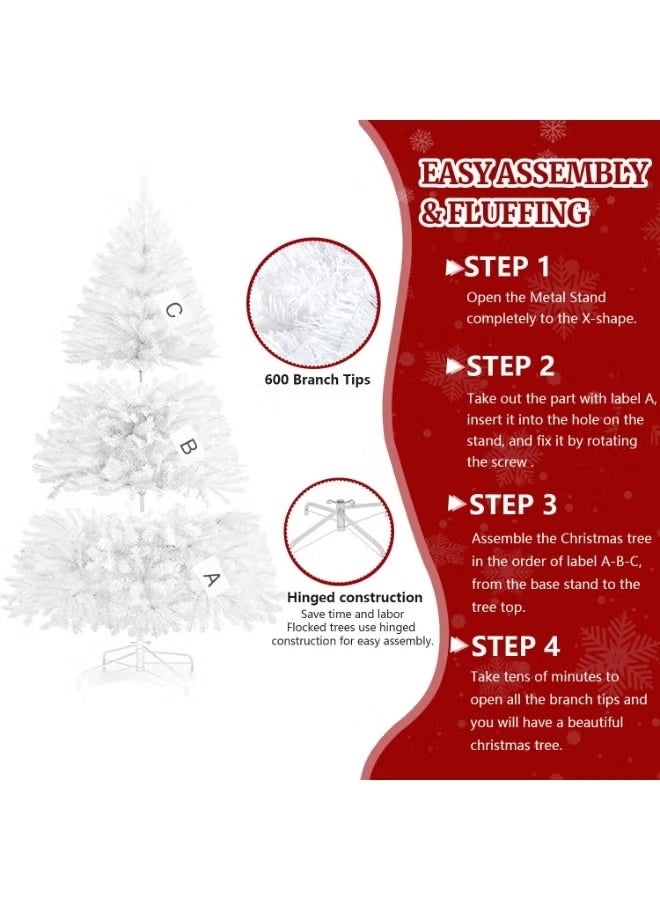 C

B

A

600 Branch Tips

Hinged construction
Save time and labor
Flocked trees use hinged construction for easy assembly.

EASY ASSEMBLY & FLUFFING

STEP 1
Open the Metal Stand completely to the X-shape.

STEP 2
Take out the part with label A, insert it into the hole on the stand, and fix it by rotating the screw .

STEP 3
Assemble the Christmas tree in the order of label A-B-C, from the base stand to the tree top.

STEP 4
Take tens of minutes to open all the branch tips and you will have a beautiful christmas tree.