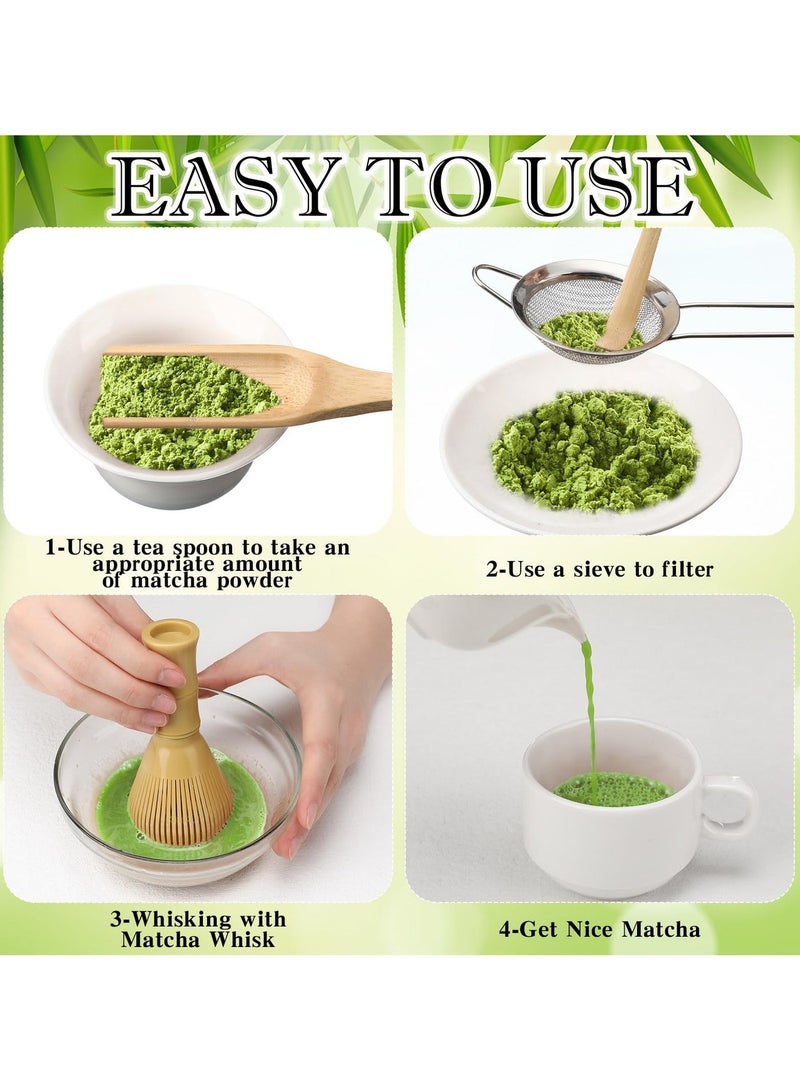 EASY TO USE

1-Use a tea spoon to take an appropriate amount of matcha powder

2-Use a sieve to filter

3-Whisking with Matcha Whisk

4-Get Nice Matcha