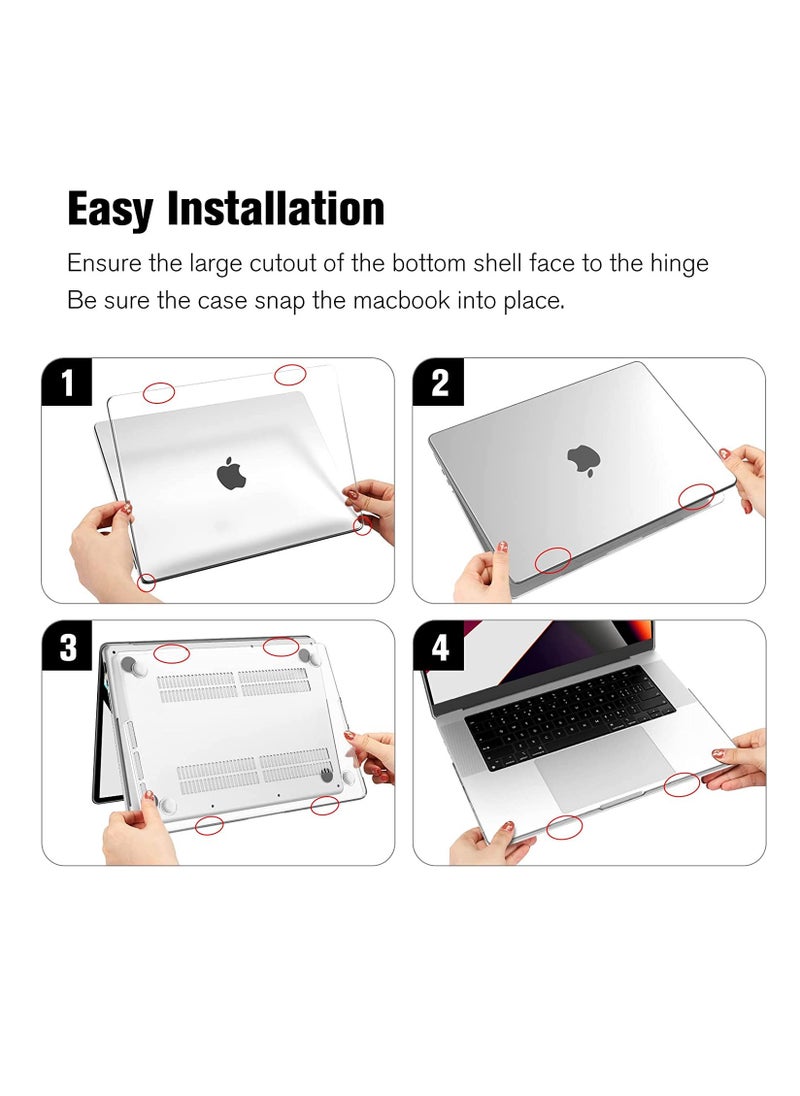 Easy Installation

Ensure the large cutout of the bottom shell face to the hinge
Be sure the case snap the macbook into place.

1

2

3

4