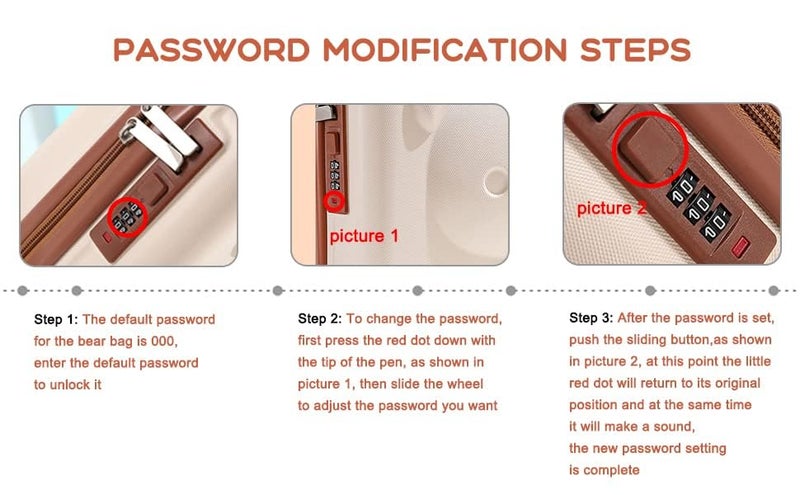 PASSWORD MODIFICATION STEPS

picture 1

picture 2

Step 1: The default password for the bear bag is 000, enter the default password to unlock it

Step 2: To change the password, first press the red dot down with the tip of the pen, as shown in picture 1, then slide the wheel to adjust the password you want

Step 3: After the password is set, push the sliding button,as shown in picture 2, at this point the little red dot will return to its original position and at the same time it will make a sound, the new password setting is complete