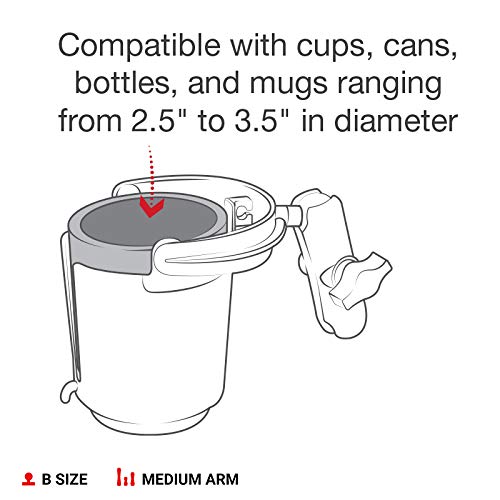 Compatible with cups, cans, bottles, and mugs ranging from 2.5" to 3.5" in diameter

B SIZE MEDIUM ARM