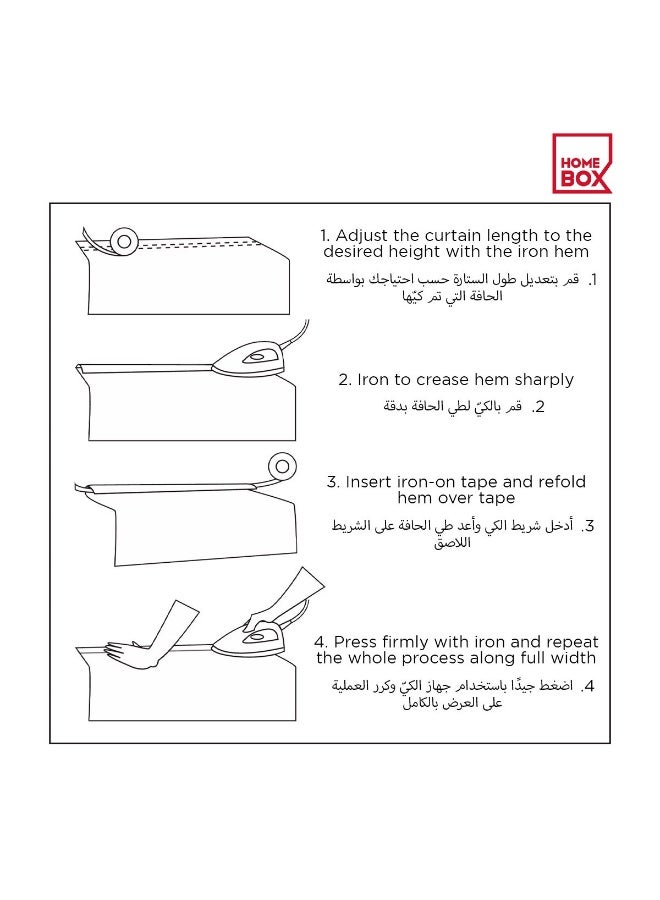 HOME BOX

1. Adjust the curtain length to the desired height with the iron hem

1. قم بتعديل طول الستارة حسب احتياجك بواسطة الحافة التي تم كيّها

2. Iron to crease hem sharply

2. قم بالكيّ لطي الحافة بدقة

3. Insert iron-on tape and refold hem over tape

3. أدخل شريط الكي وأعد طي الحافة على الشريط اللاصق

4. Press firmly with iron and repeat the whole process along full width

4. اضغط جيدًا باستخدام جهاز الكيّ وكرر العملية على العرض بالكامل