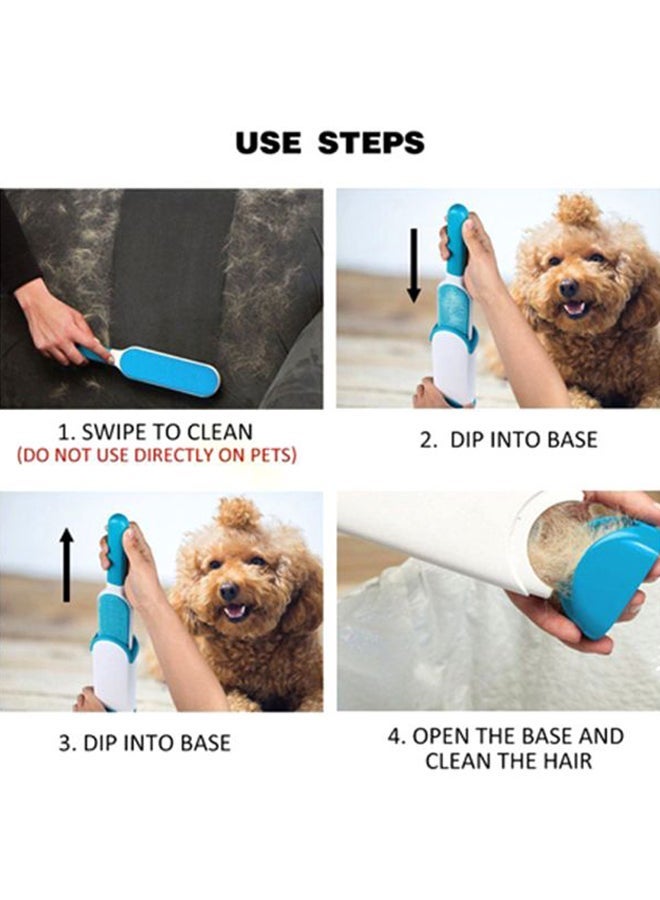 USE STEPS

1. SWIPE TO CLEAN
(DO NOT USE DIRECTLY ON PETS)

2. DIP INTO BASE

3. DIP INTO BASE

4. OPEN THE BASE AND CLEAN THE HAIR