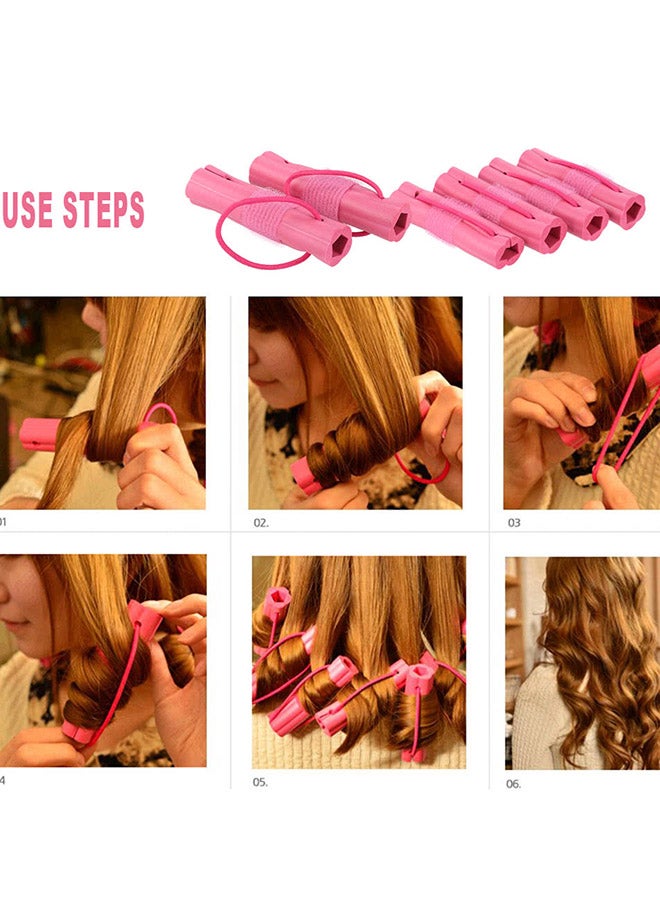 USE STEPS

01

02.

03

4

05.

06.