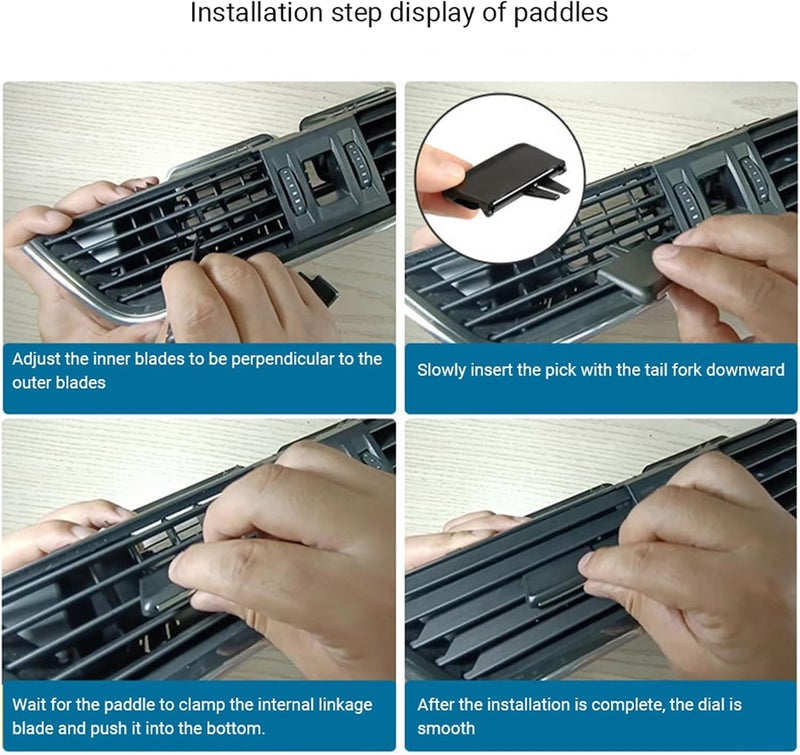 Installation step display of paddles

Adjust the inner blades to be perpendicular to the outer blades

Slowly insert the pick with the tail fork downward

Wait for the paddle to clamp the internal linkage blade and push it into the bottom.

After the installation is complete, the dial is smooth