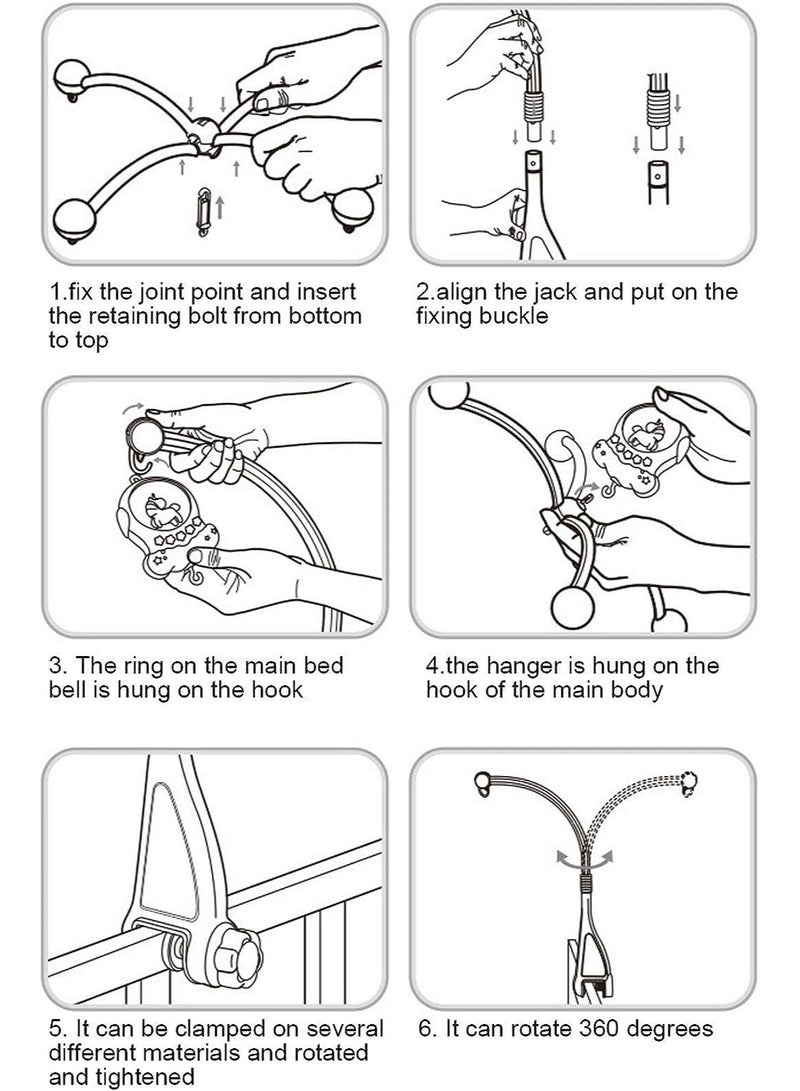 1.fix the joint point and insert the retaining bolt from bottom to top

2.align the jack and put on the fixing buckle

3. The ring on the main bed bell is hung on the hook

4.the hanger is hung on the hook of the main body

5. It can be clamped on several different materials and rotated and tightened

6. It can rotate 360 degrees