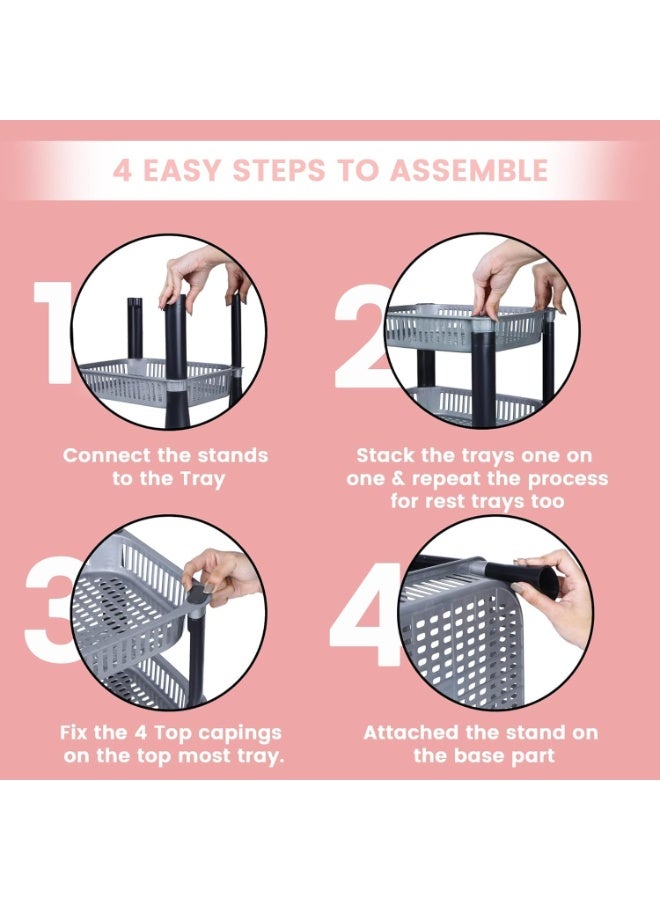 4 EASY STEPS TO ASSEMBLE

1

Connect the stands to the Tray

2

Stack the trays one on one & repeat the process for rest trays too

3

Fix the 4 Top capings on the top most tray.

4

Attached the stand on the base part