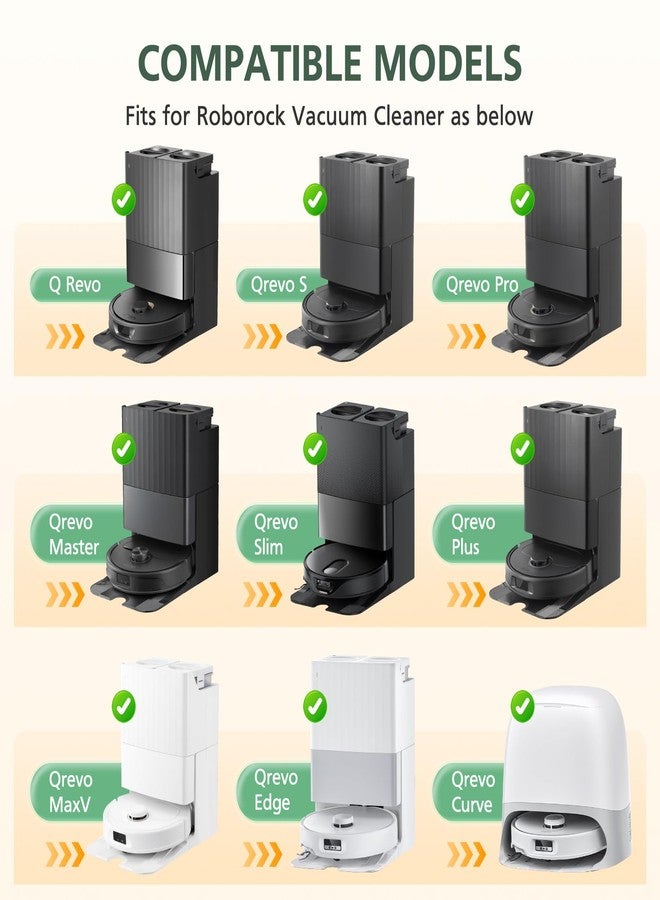 COMPATIBLE MODELS

Fits for Roborock Vacuum Cleaner as below

Q Revo

Qrevo S

Qrevo Pro

Qrevo Master

Qrevo Slim

Qrevo Plus

Qrevo MaxV

Qrevo Edge

Qrevo Curve