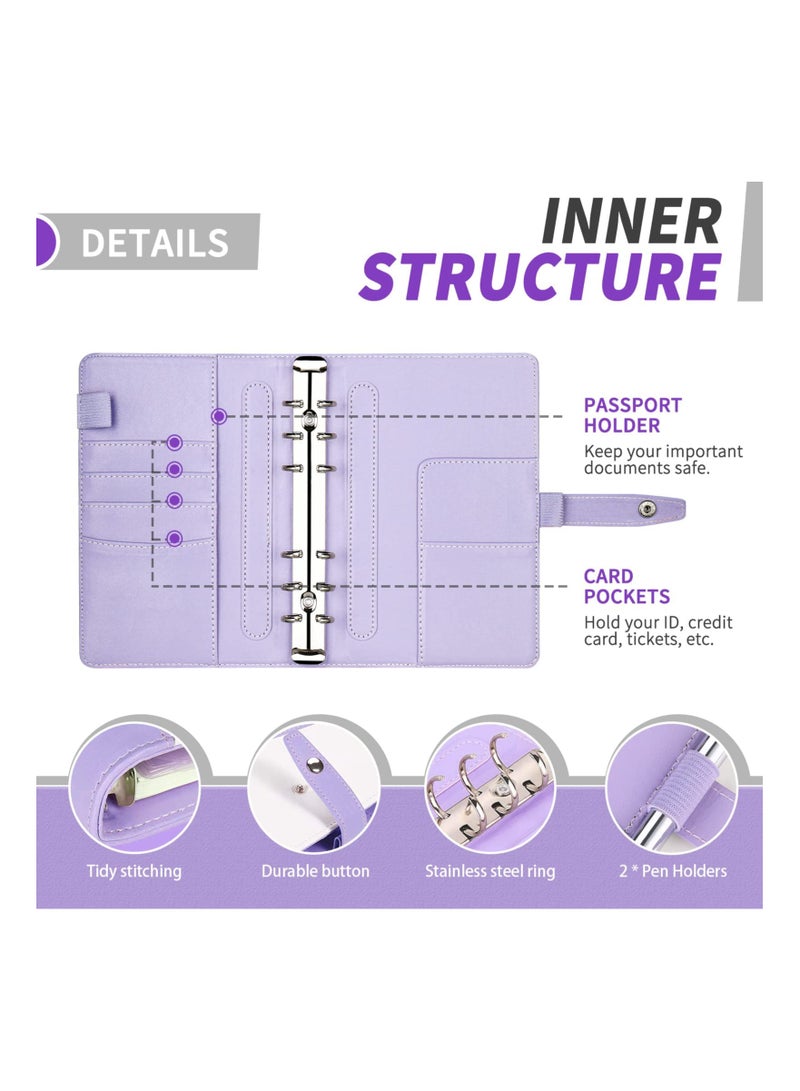 DETAILS

INNER STRUCTURE

PASSPORT HOLDER
Keep your important documents safe.

CARD POCKETS
Hold your ID, credit card, tickets, etc.

Tidy stitching

Durable button

Stainless steel ring

2 * Pen Holders