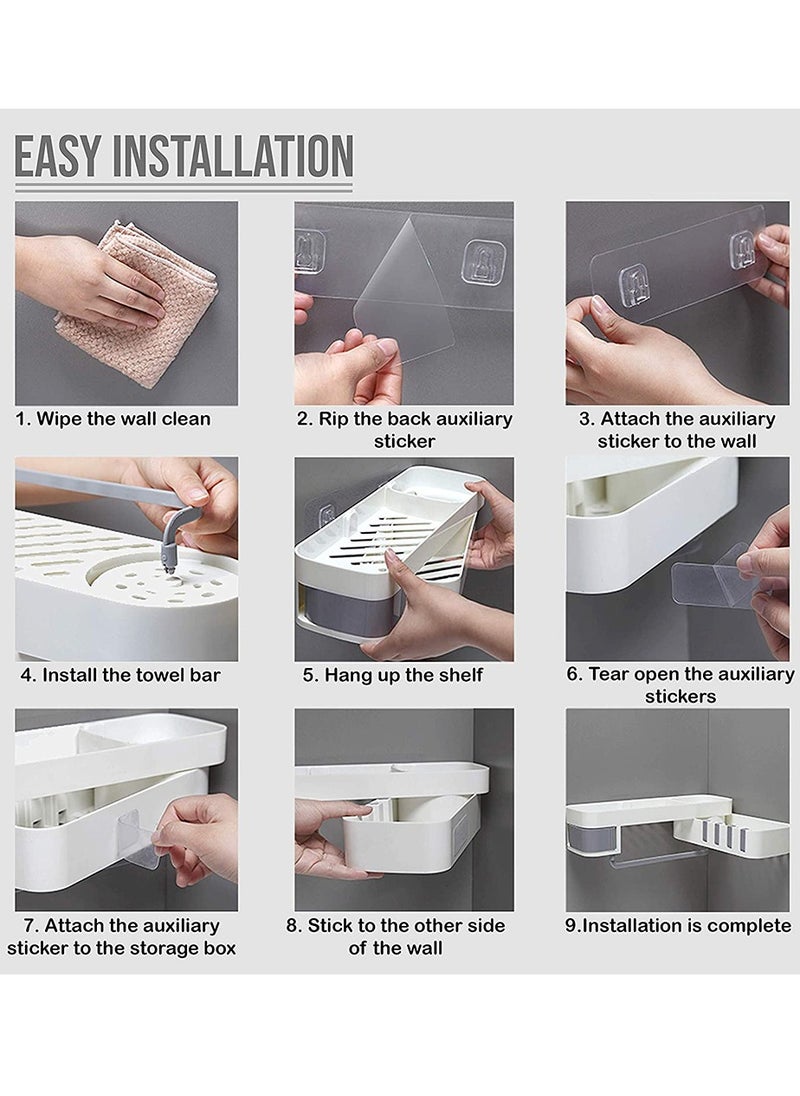 EASY INSTALLATION

1. Wipe the wall clean

2. Rip the back auxiliary sticker

3. Attach the auxiliary sticker to the wall

4. Install the towel bar

5. Hang up the shelf

6. Tear open the auxiliary stickers

7. Attach the auxiliary sticker to the storage box

8. Stick to the other side of the wall

9.Installation is complete