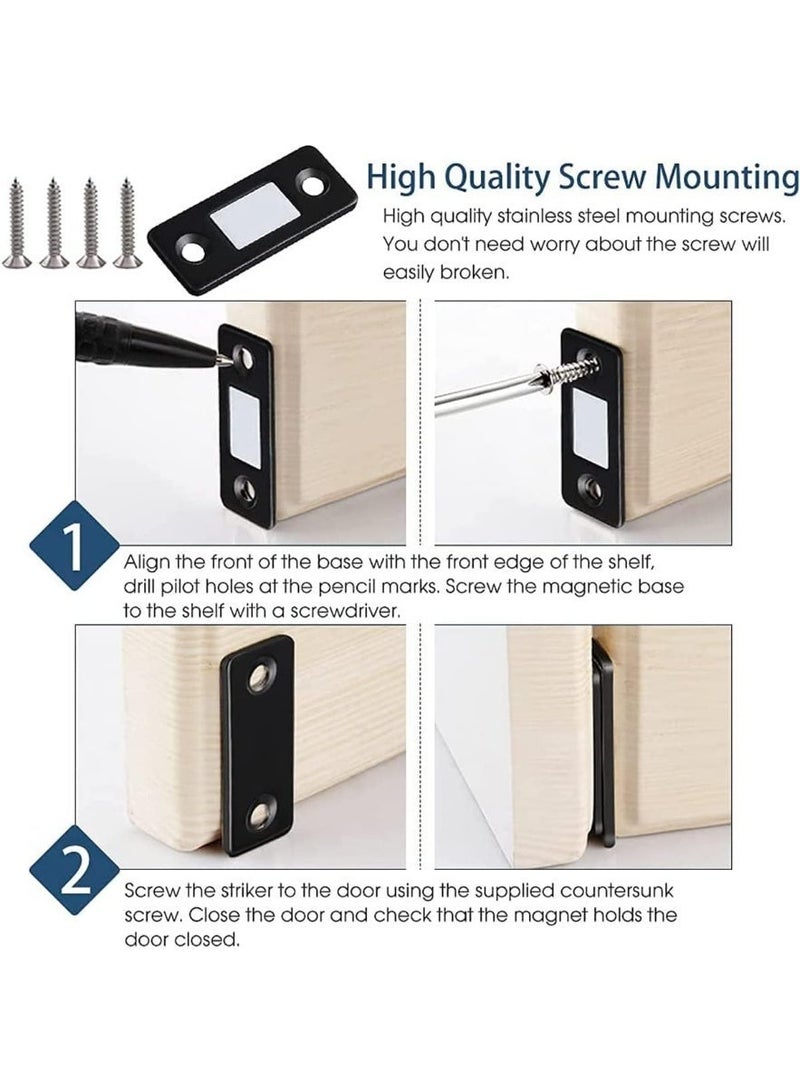 High Quality Screw Mounting

High quality stainless steel mounting screws. You don't need worry about the screw will easily broken.

1

Align the front of the base with the front edge of the shelf, drill pilot holes at the pencil marks. Screw the magnetic base to the shelf with a screwdriver.

2

Screw the striker to the door using the supplied countersunk screw. Close the door and check that the magnet holds the door closed.