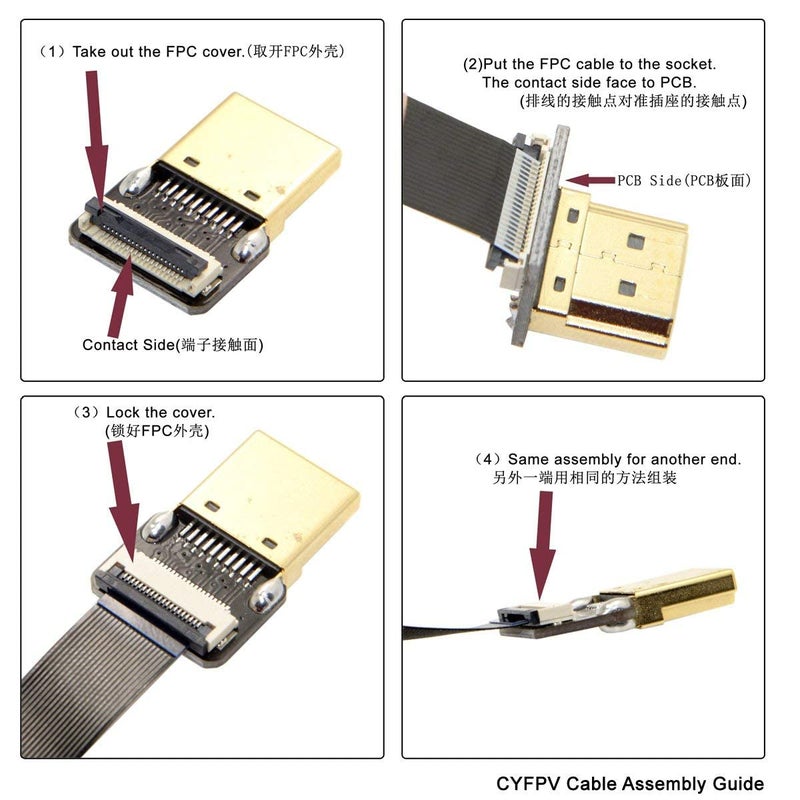 （1）Take out the FPC cover.(取开FPC外壳)

Contact Side(端子接触面)

(2)Put the FPC cable to the socket.
The contact side face to PCB.
(排线的接触点对准插座的接触点)

PCB Side(PCB板面)

（3）Lock the cover.
(锁好FPC外壳)

（4）Same assembly for another end.
另外一端用相同的方法组装

CYFPV Cable Assembly Guide