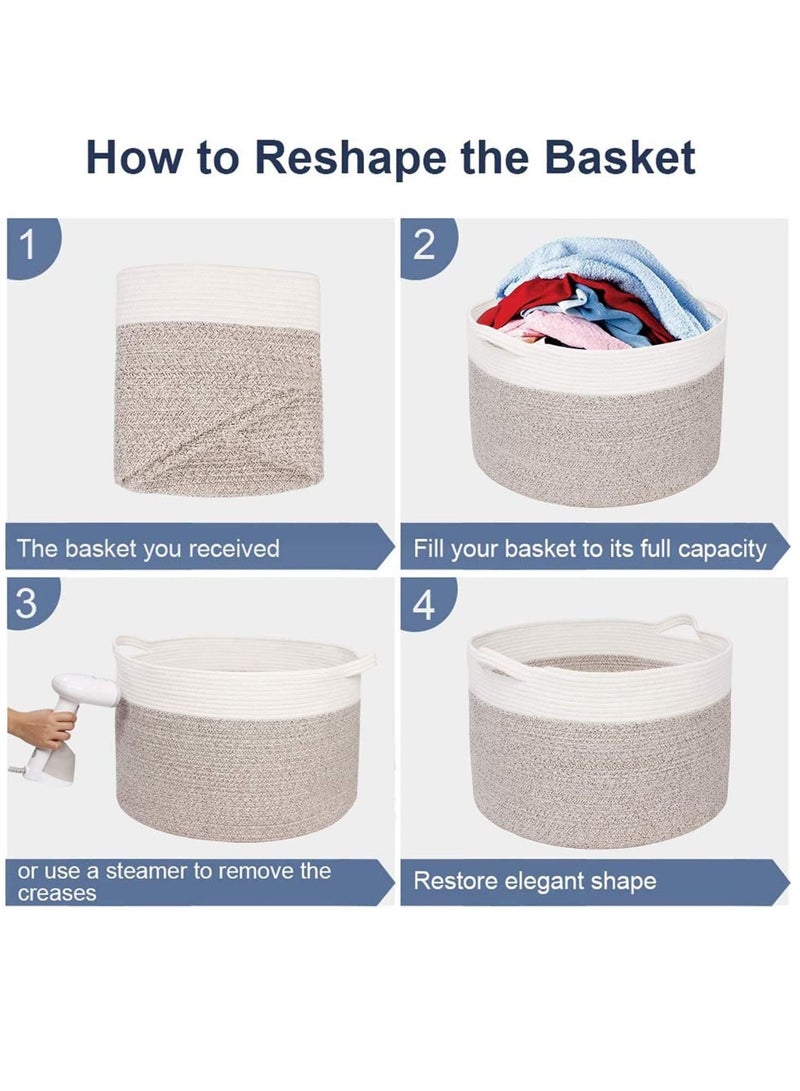 How to Reshape the Basket

1

The basket you received

2

Fill your basket to its full capacity

3

or use a steamer to remove the creases

4

Restore elegant shape