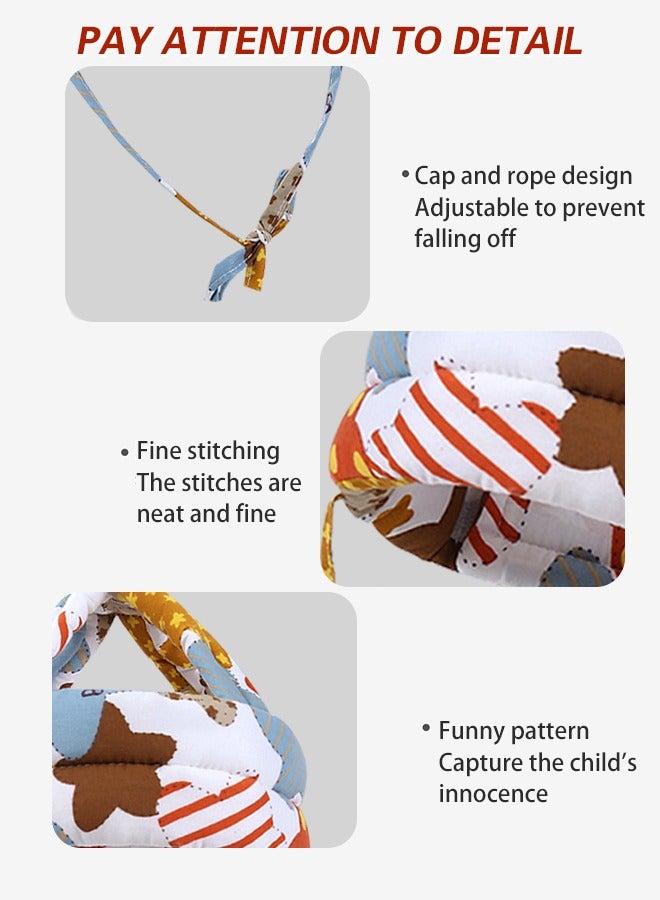 PAY ATTENTION TO DETAIL

• Cap and rope design
Adjustable to prevent falling off

• Fine stitching
The stitches are neat and fine

• Funny pattern
Capture the child's innocence