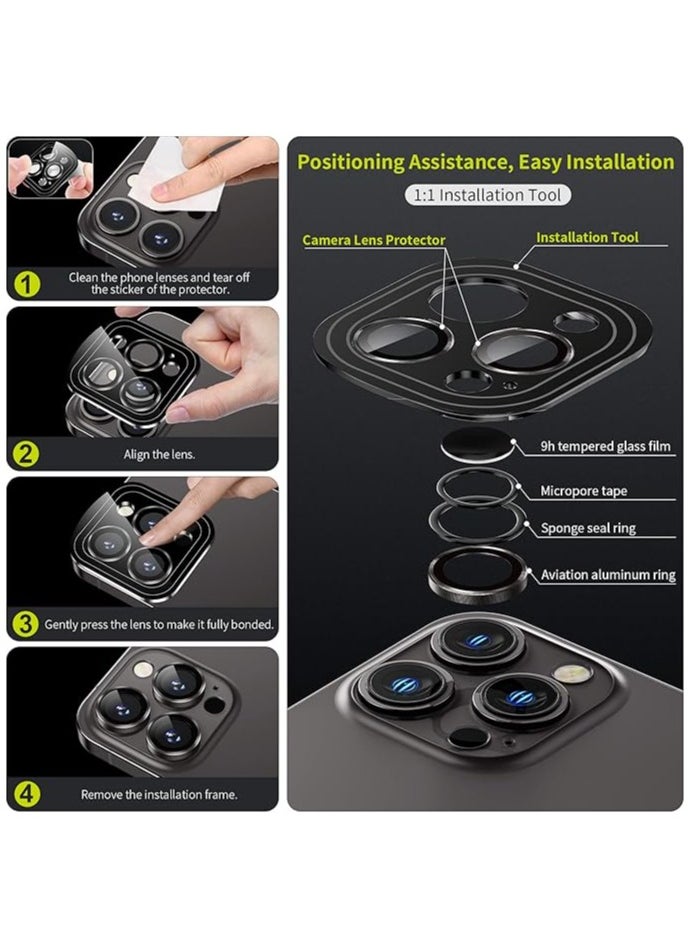 1
Clean the phone lenses and tear off the sticker of the protector.

2
Align the lens.

3
Gently press the lens to make it fully bonded.

4
Remove the installation frame.

Positioning Assistance, Easy Installation

1:1 Installation Tool

Camera Lens Protector

Installation Tool

9h tempered glass film

Micropore tape

Sponge seal ring

Aviation aluminum ring