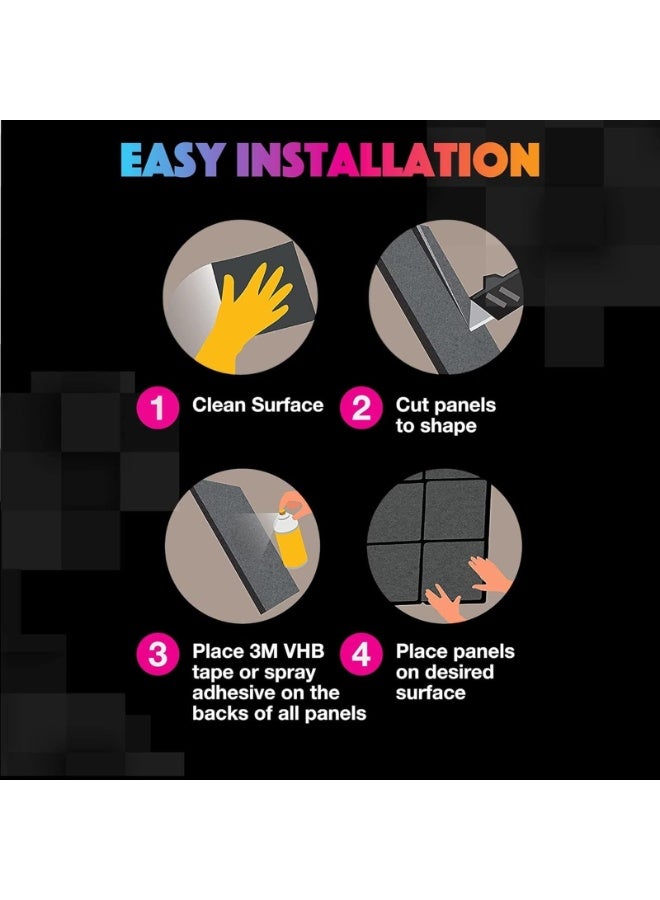 EASY INSTALLATION

1 Clean Surface

2 Cut panels to shape

3 Place 3M VHB tape or spray adhesive on the backs of all panels

4 Place panels on desired surface