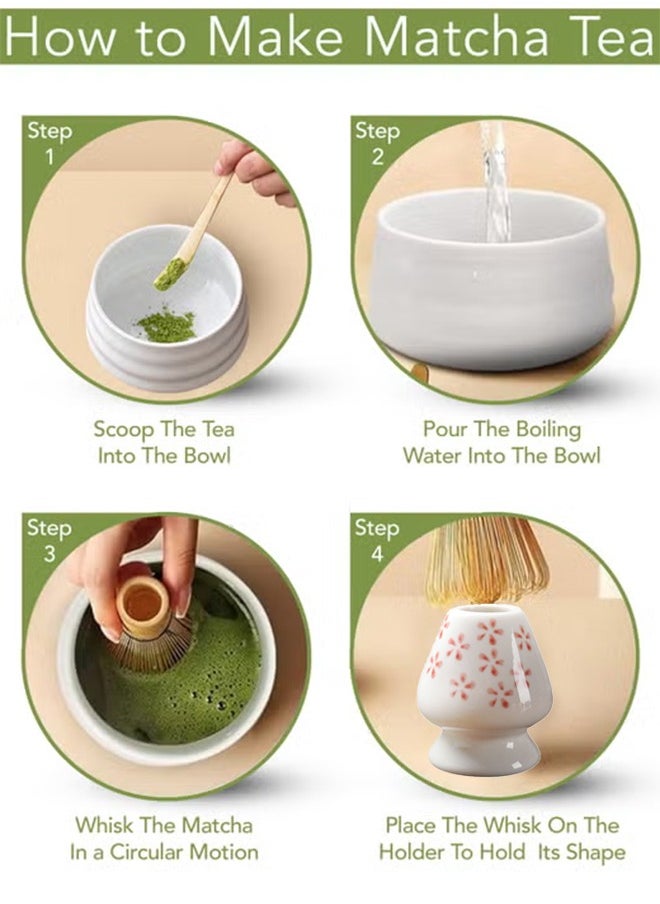 How to Make Matcha Tea

Step 1

Scoop The Tea Into The Bowl

Step 2

Pour The Boiling Water Into The Bowl

Step 3

Whisk The Matcha In a Circular Motion

Step 4

Place The Whisk On The Holder To Hold Its Shape