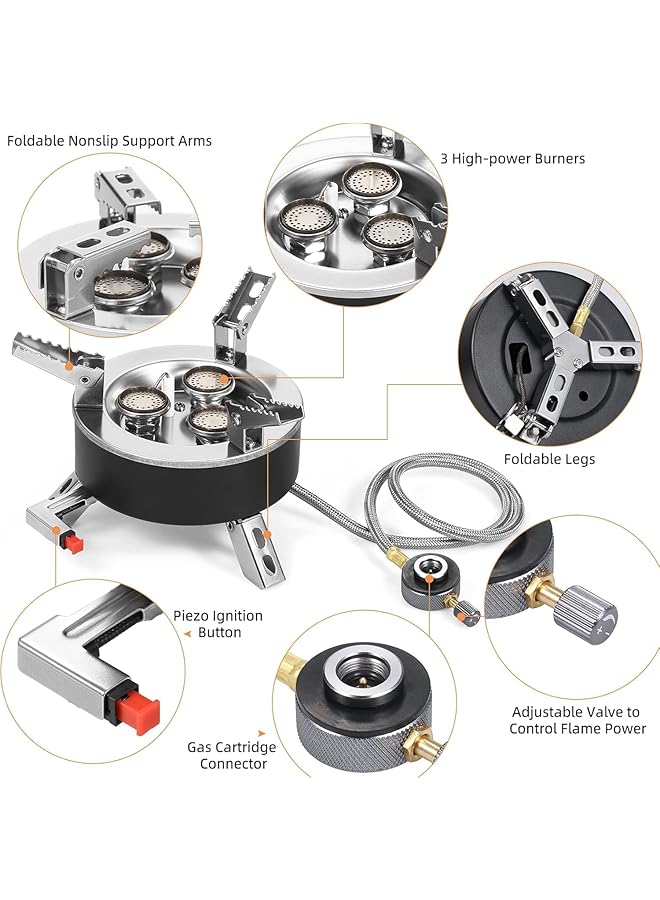 Foldable Nonslip Support Arms

3 High-power Burners

Foldable Legs

Piezo Ignition Button

Gas Cartridge Connector

Adjustable Valve to Control Flame Power