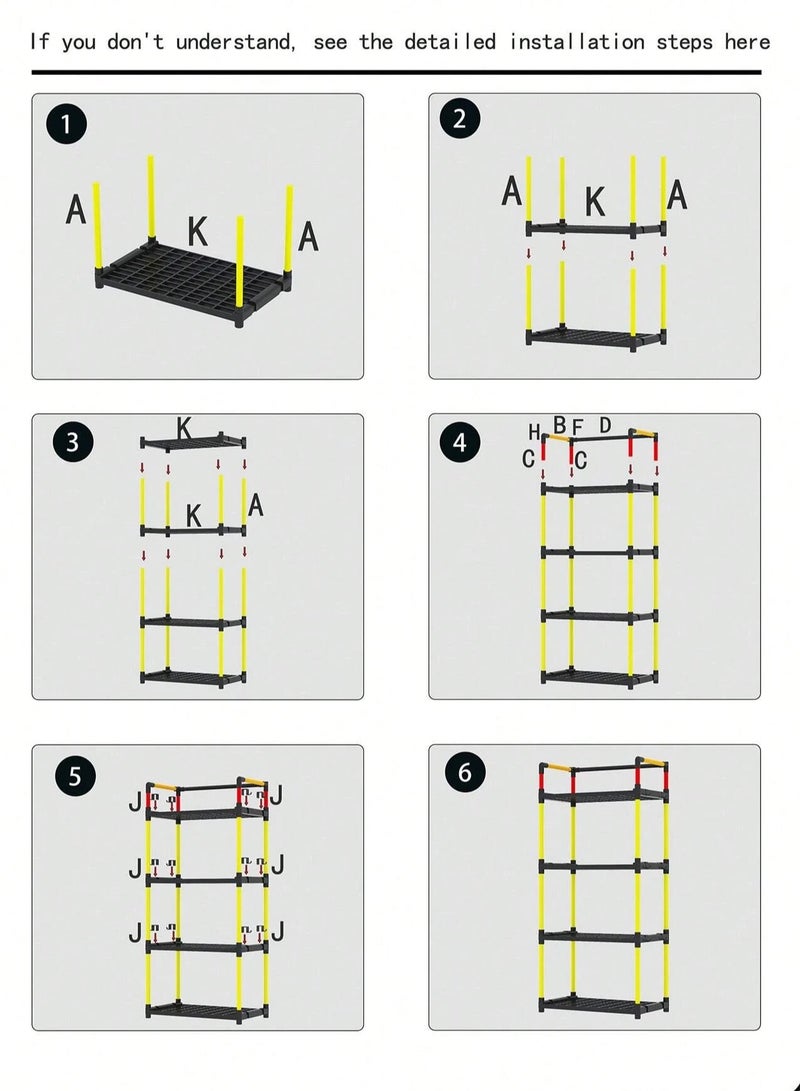 If you don't understand, see the detailed installation steps here

1
A
K
A

2
A
K
A

3
K
K
A

4
H
B
F
D
C
C

5
J
J
J
J
J
J

6