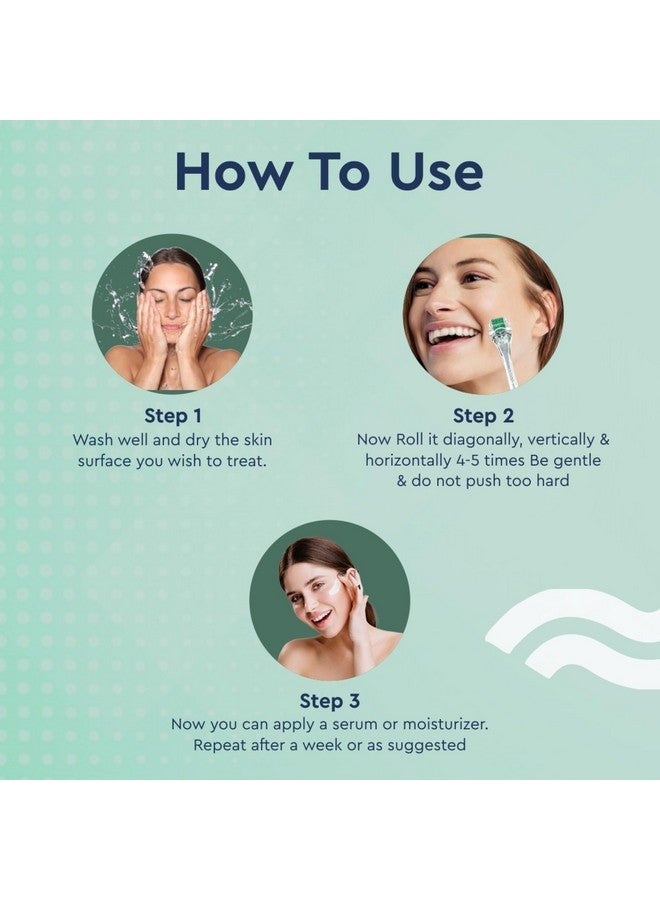 How To Use

Step 1
Wash well and dry the skin surface you wish to treat.

Step 2
Now Roll it diagonally, vertically & horizontally 4-5 times Be gentle & do not push too hard

Step 3
Now you can apply a serum or moisturizer. Repeat after a week or as suggested