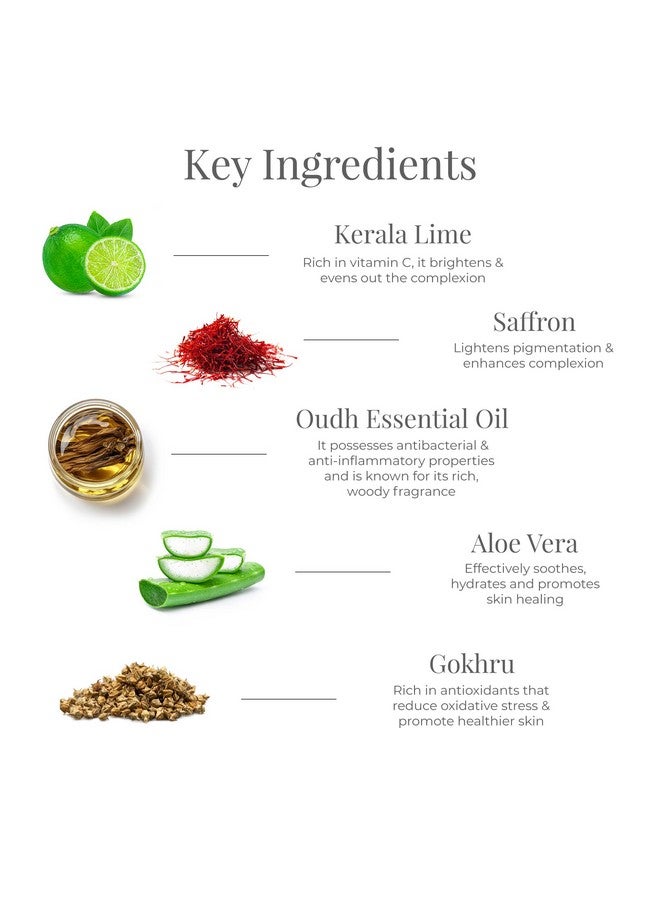 Key Ingredients

Kerala Lime
Rich in vitamin C, it brightens & evens out the complexion

Saffron
Lightens pigmentation & enhances complexion

Oudh Essential Oil
It possesses antibacterial & anti-inflammatory properties and is known for its rich, woody fragrance

Aloe Vera
Effectively soothes, hydrates and promotes skin healing

Gokhru
Rich in antioxidants that reduce oxidative stress & promote healthier skin