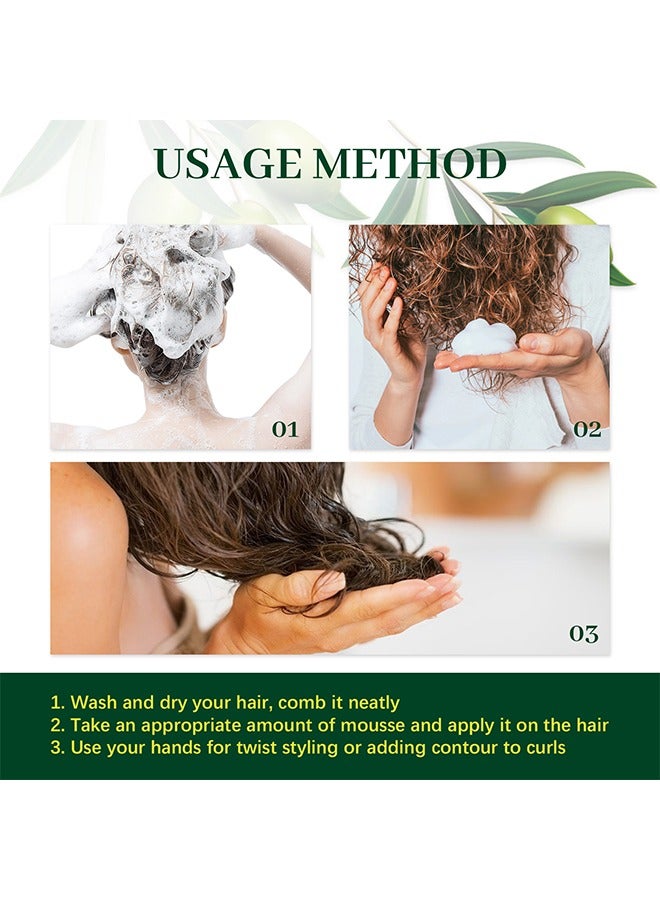 USAGE METHOD

01

02

03

1. Wash and dry your hair, comb it neatly
2. Take an appropriate amount of mousse and apply it on the hair
3. Use your hands for twist styling or adding contour to curls