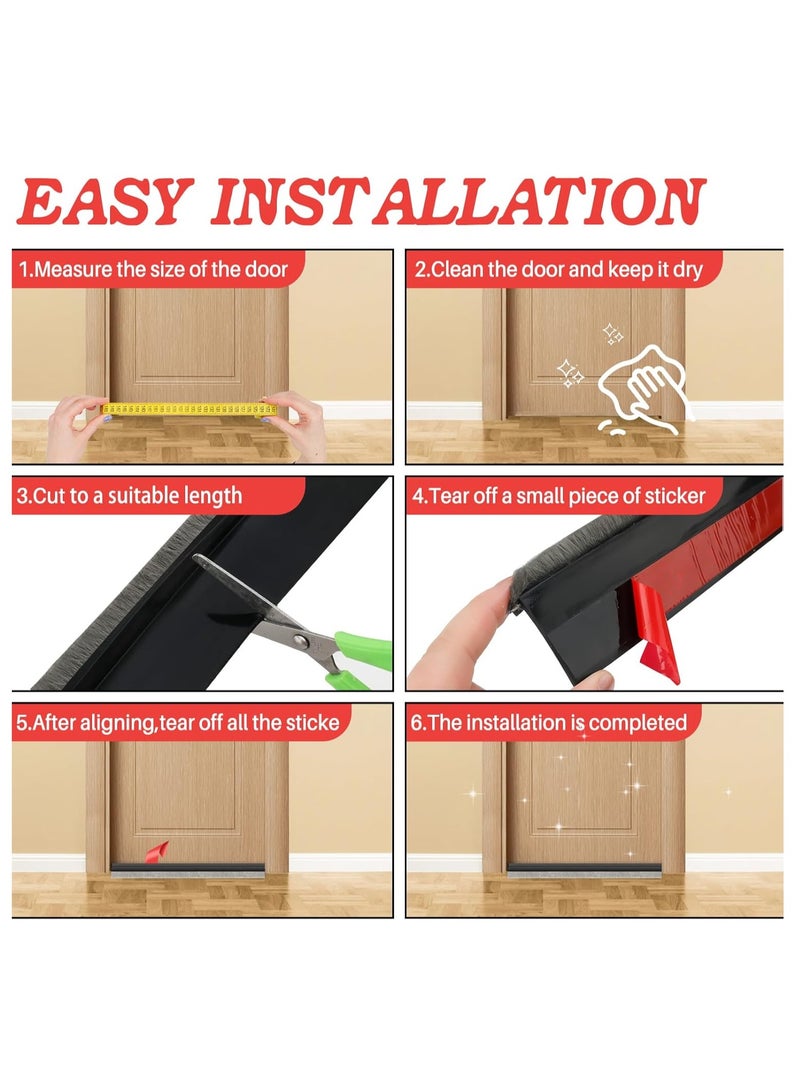 EASY INSTALLATION

1.Measure the size of the door

2.Clean the door and keep it dry

3.Cut to a suitable length

4.Tear off a small piece of sticker

5.After aligning,tear off all the sticke

6.The installation is completed