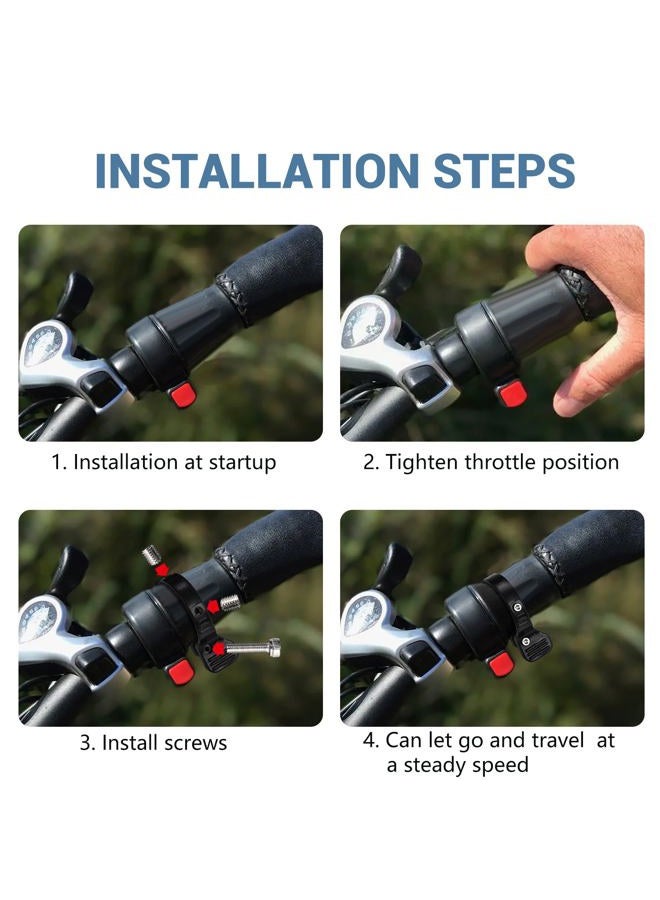 INSTALLATION STEPS

1. Installation at startup

2. Tighten throttle position

3. Install screws

4. Can let go and travel at a steady speed