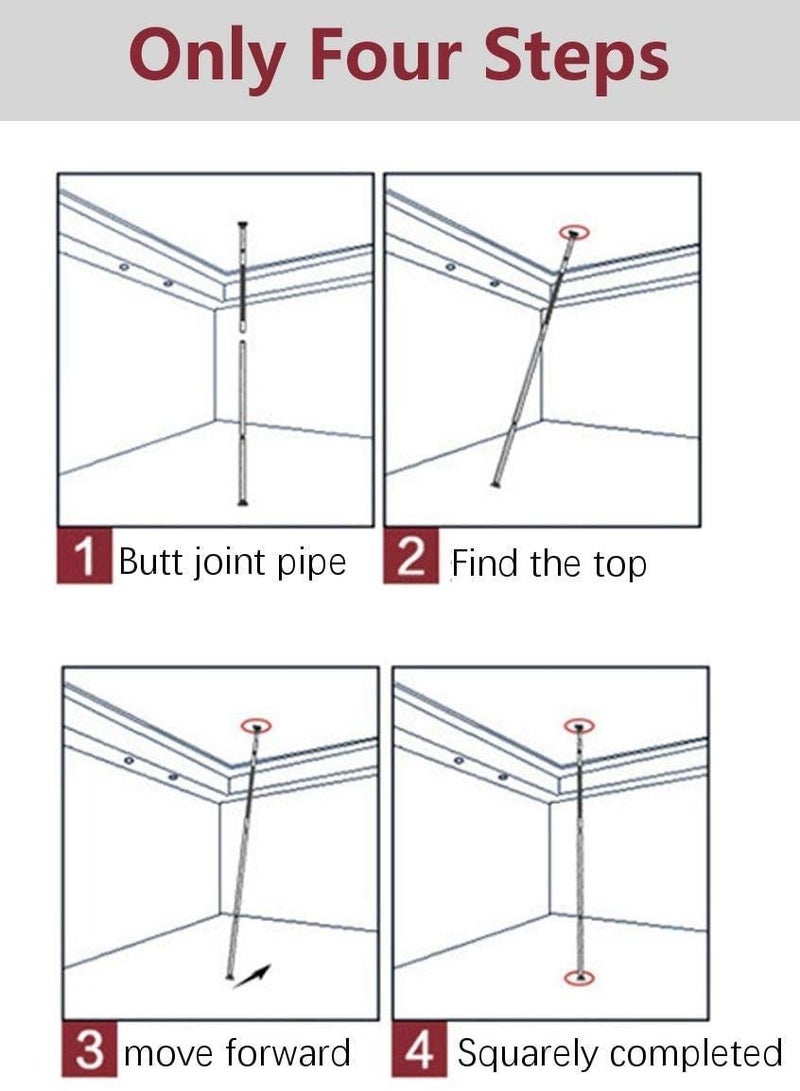 Only Four Steps

1 Butt joint pipe

2 Find the top

3 move forward

4 Squarely completed