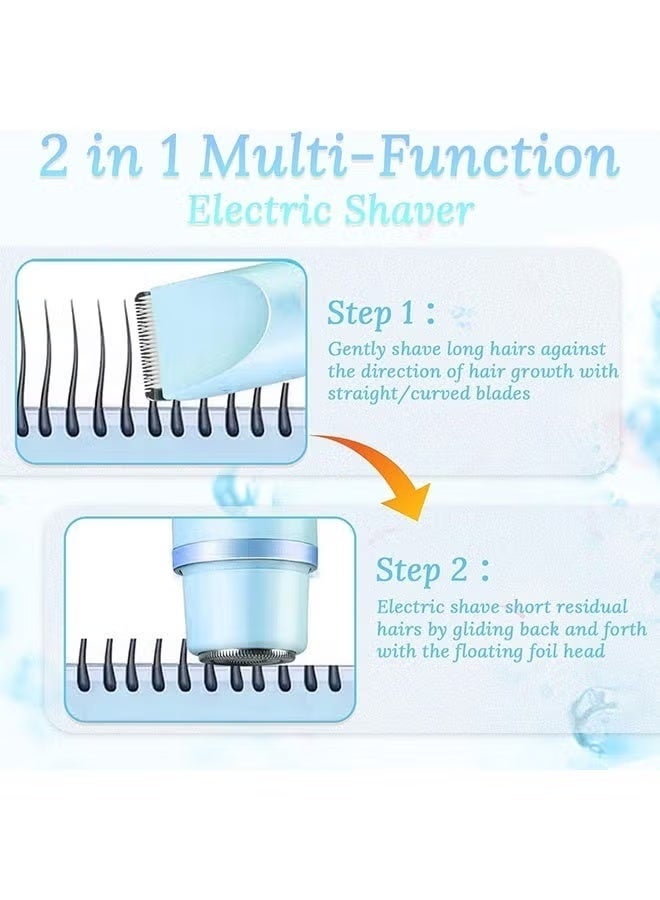 2 in 1 Multi-Function
Electric Shaver

Step 1 :
Gently shave long hairs against the direction of hair growth with straight/curved blades

Step 2 :
Electric shave short residual hairs by gliding back and forth with the floating foil head