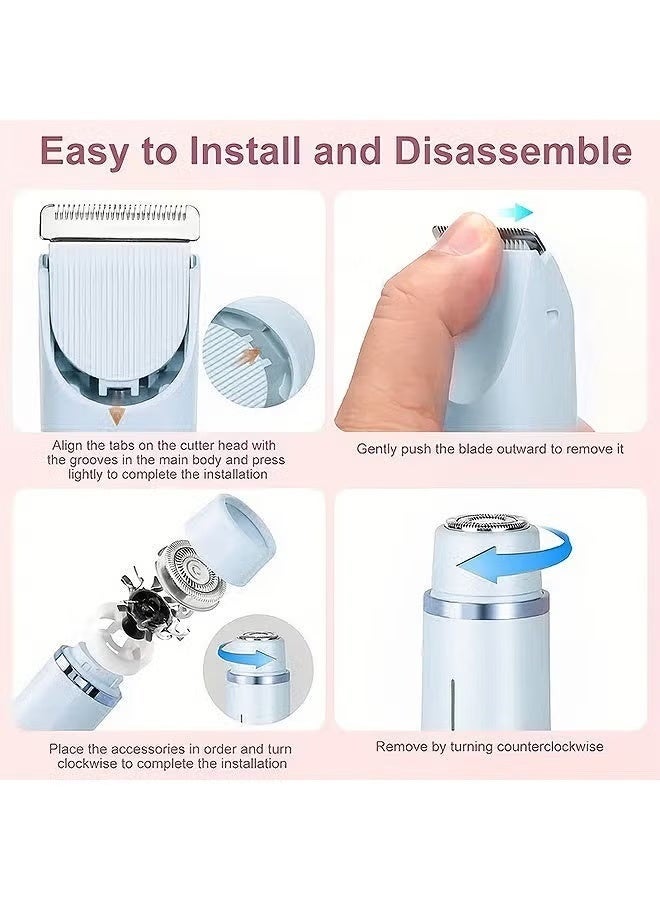 Easy to Install and Disassemble

Align the tabs on the cutter head with the grooves in the main body and press lightly to complete the installation

Gently push the blade outward to remove it

Place the accessories in order and turn clockwise to complete the installation

Remove by turning counterclockwise