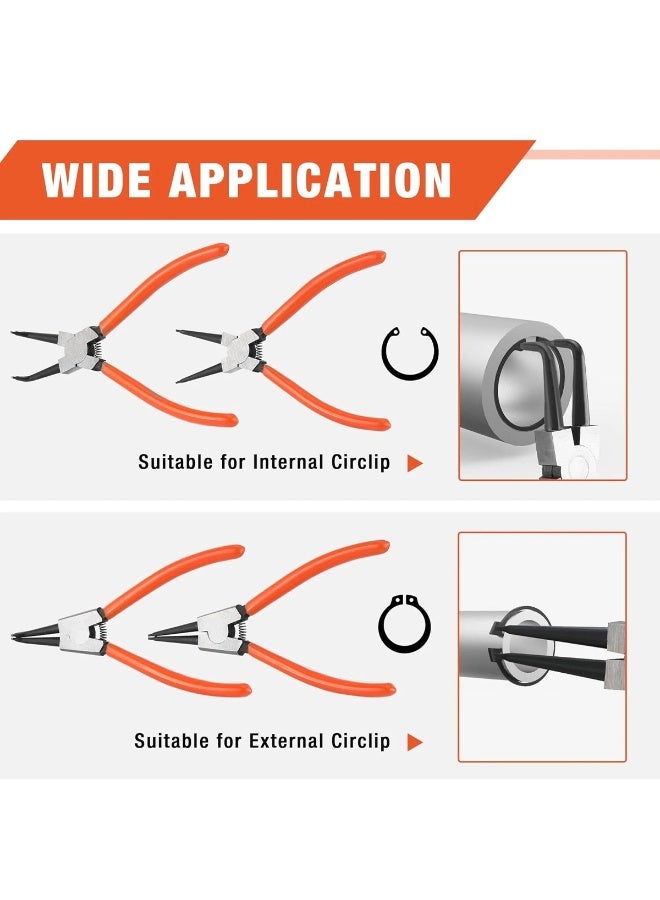 WIDE APPLICATION

Suitable for Internal Circlip

Suitable for External Circlip