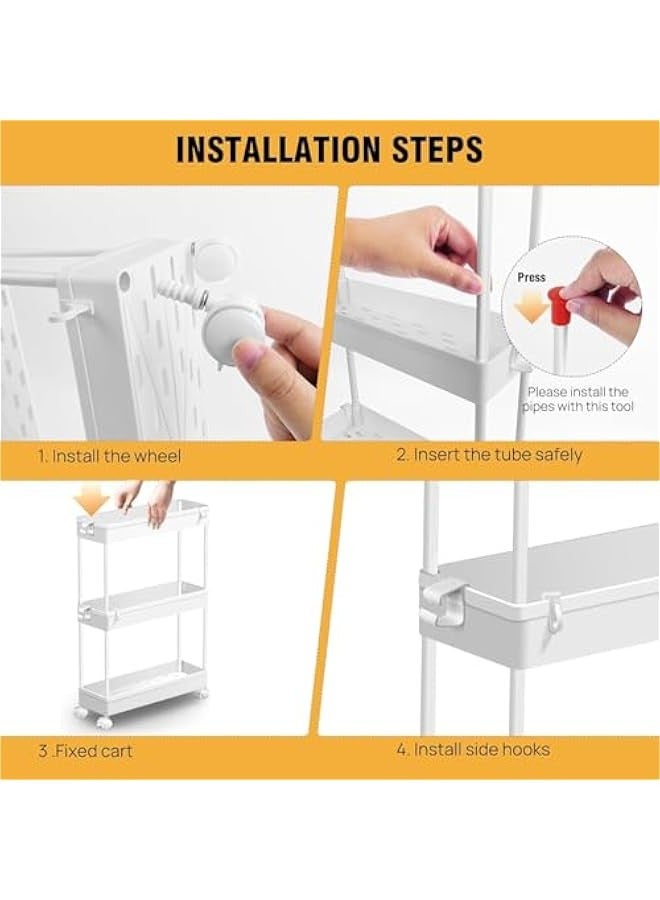 INSTALLATION STEPS

Press

Please install the pipes with this tool

1. Install the wheel

2. Insert the tube safely

3 .Fixed cart

4. Install side hooks