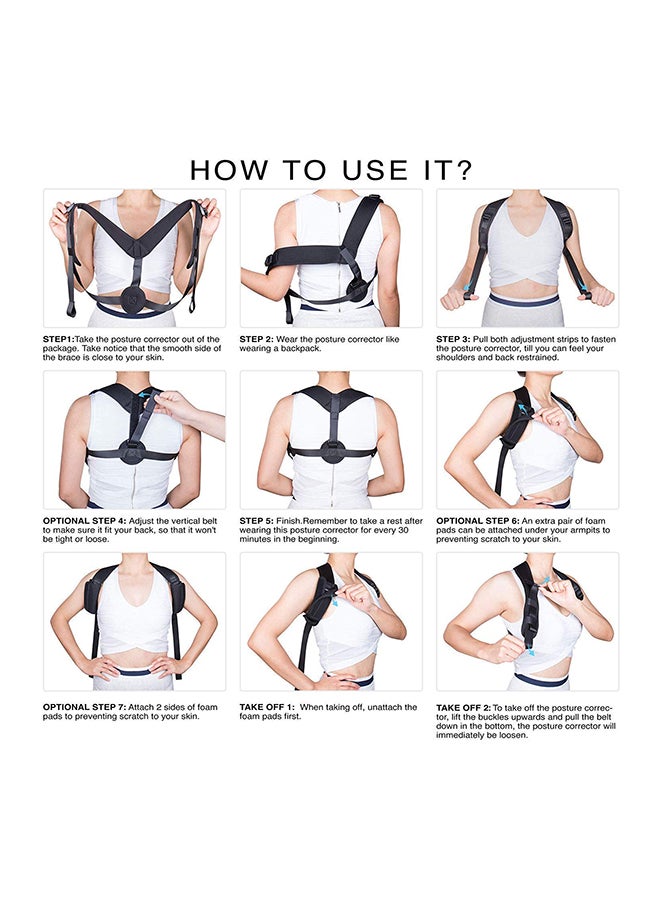 HOW TO USE IT?

STEP1:Take the posture corrector out of the package. Take notice that the smooth side of the brace is close to your skin.

STEP 2: Wear the posture corrector like wearing a backpack.

STEP 3: Pull both adjustment strips to fasten the posture corrector, till you can feel your shoulders and back restrained.

OPTIONAL STEP 4: Adjust the vertical belt to make sure it fit your back, so that it won't be tight or loose.

STEP 5: Finish.Remember to take a rest after wearing this posture corrector for every 30 minutes in the beginning.

OPTIONAL STEP 6: An extra pair of foam pads can be attached under your armpits to preventing scratch to your skin.

OPTIONAL STEP 7: Attach 2 sides of foam pads to preventing scratch to your skin.

TAKE OFF 1: When taking off, unattach the foam pads first.

TAKE OFF 2: To take off the posture corrector, lift the buckles upwards and pull the belt down in the bottom, the posture corrector will immediately be loosen.