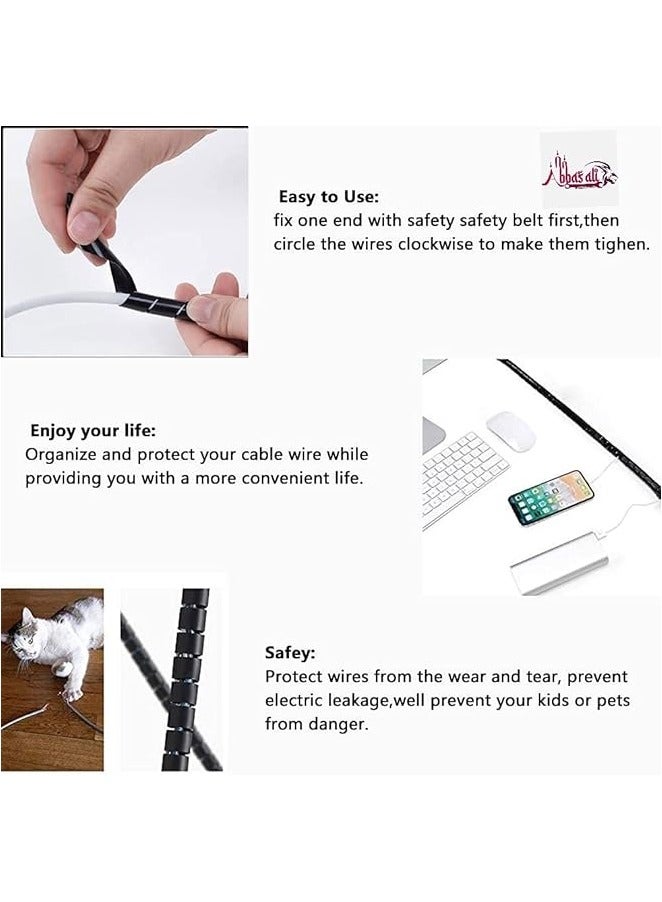 Abbas ali

Easy to Use:
fix one end with safety safety belt first,then circle the wires clockwise to make them tighen.

Enjoy your life:
Organize and protect your cable wire while providing you with a more convenient life.

Safey:
Protect wires from the wear and tear, prevent electric leakage,well prevent your kids or pets from danger.