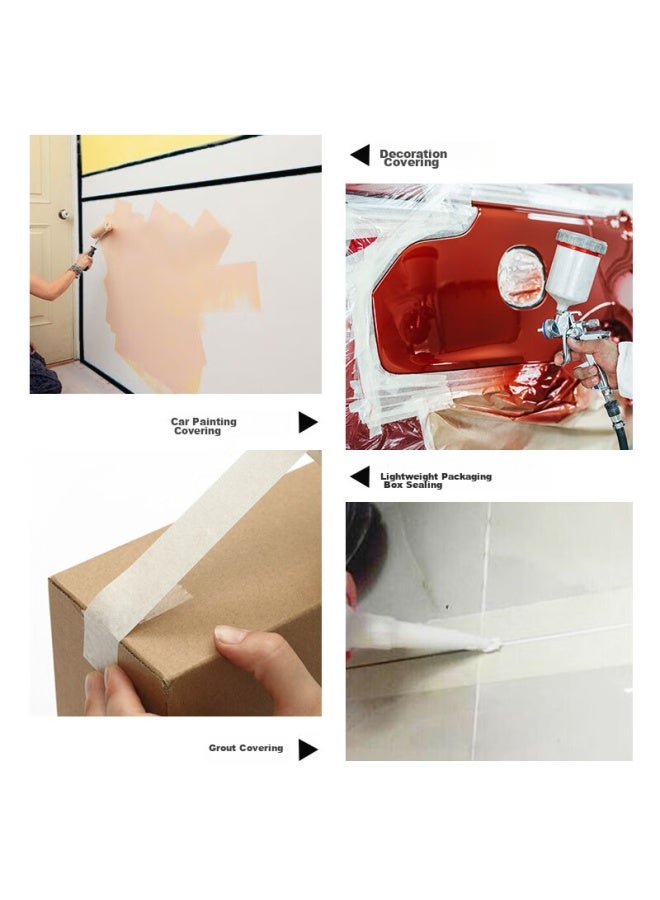 Decoration Covering

Car Painting Covering

Lightweight Packaging Box Sealing

Grout Covering