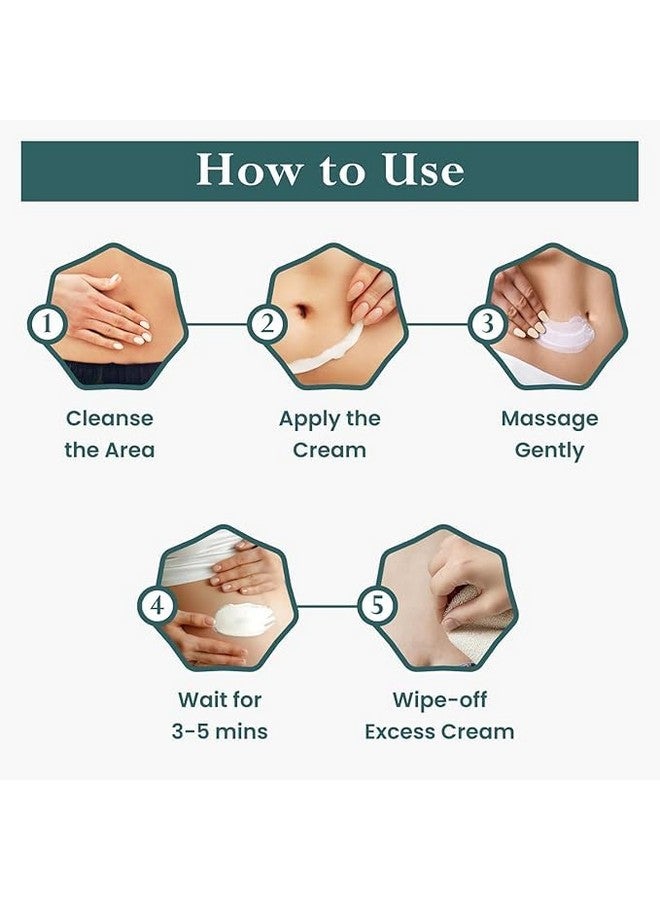 How to Use

1
Cleanse the Area

2
Apply the Cream

3
Massage Gently

4
Wait for 3-5 mins

5
Wipe-off Excess Cream