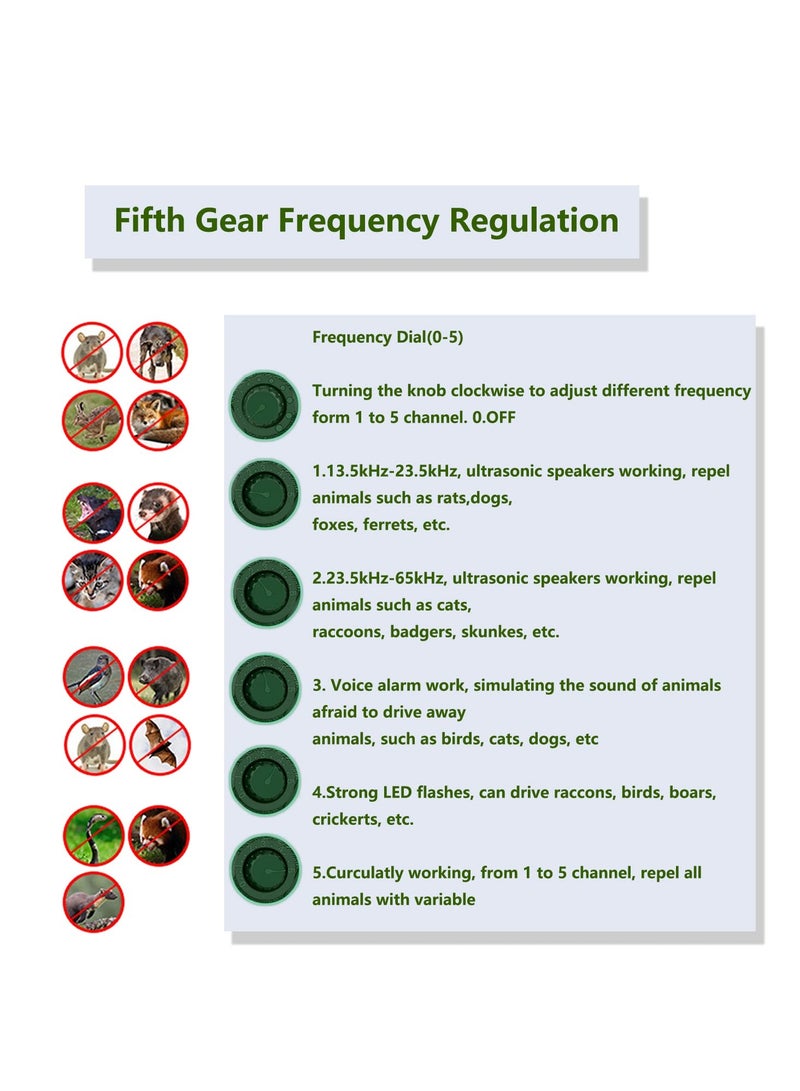 Fifth Gear Frequency Regulation

Frequency Dial(0-5)

Turning the knob clockwise to adjust different frequency form 1 to 5 channel. 0.OFF

1.13.5kHz-23.5kHz, ultrasonic speakers working, repel animals such as rats,dogs,
foxes, ferrets, etc.

2.23.5kHz-65kHz, ultrasonic speakers working, repel animals such as cats,
raccoons, badgers, skunkes, etc.

3. Voice alarm work, simulating the sound of animals afraid to drive away
animals, such as birds, cats, dogs, etc

4.Strong LED flashes, can drive raccons, birds, boars, crickerts, etc.

5.Curculatly working, from 1 to 5 channel, repel all animals with variable