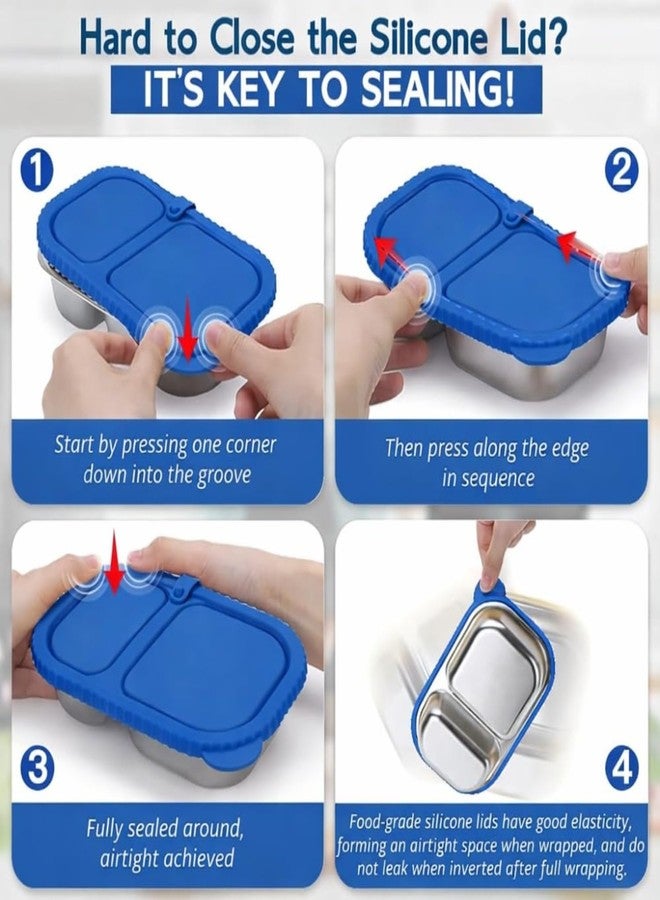 Hard to Close the Silicone Lid?
IT'S KEY TO SEALING!

1

Start by pressing one corner down into the groove

2

Then press along the edge in sequence

3

Fully sealed around, airtight achieved

4

Food-grade silicone lids have good elasticity, forming an airtight space when wrapped, and do not leak when inverted after full wrapping.